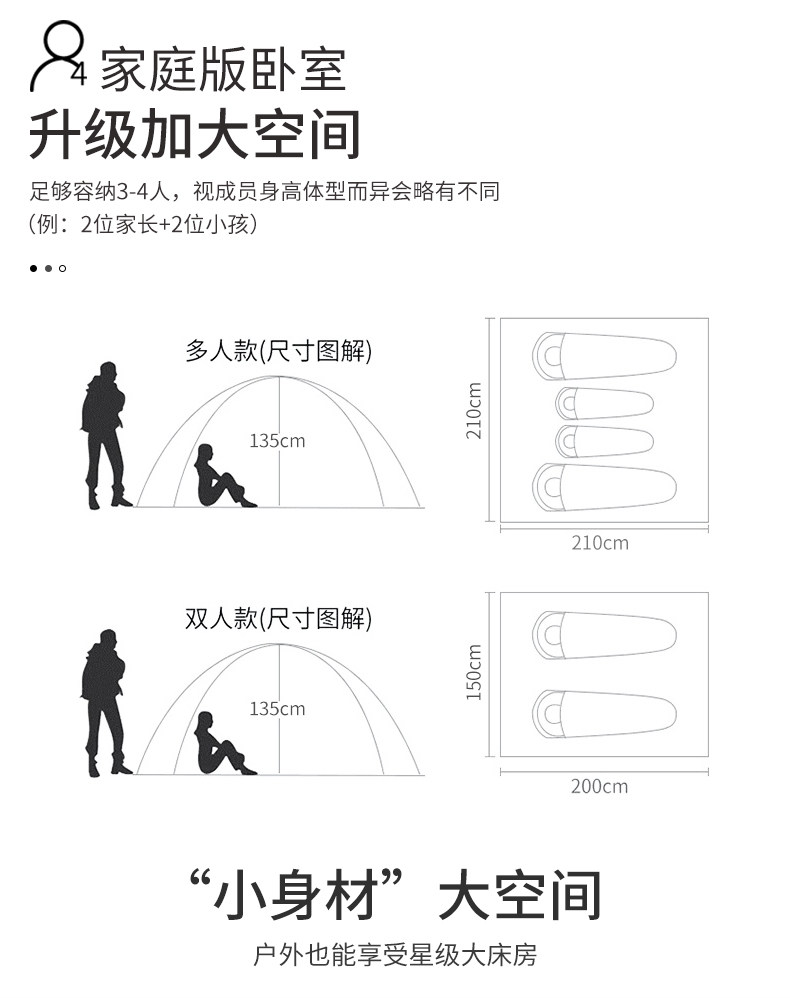 4 家庭版卧室
升级加大空间
足够容纳3-4人，视成员身高体型而异会略有不同
（例：2位家长+2位小孩）

多人款(尺寸图解)
135cm
210cm
210cm

双人款(尺寸图解)
135cm
150cm
200cm

“小身材”大空间
户外也能享受星级大床房