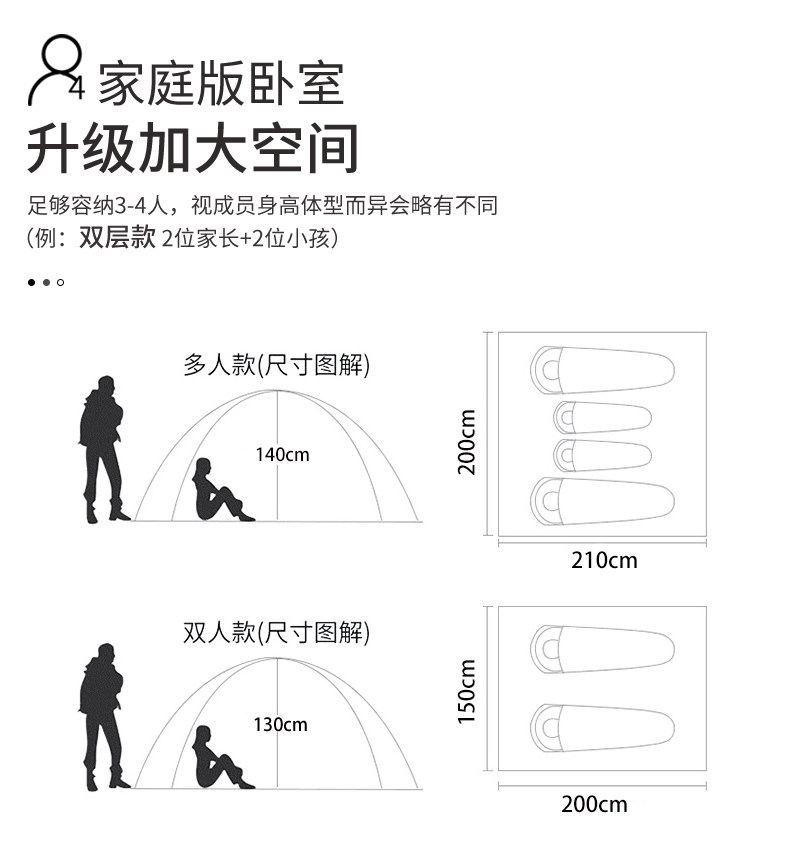 4 家庭版卧室
升级加大空间

足够容纳3-4人，视成员身高体型而异会略有不同
（例：双层款 2位家长+2位小孩）

多人款(尺寸图解)

140cm

200cm

210cm

双人款(尺寸图解)

130cm

150cm

200cm