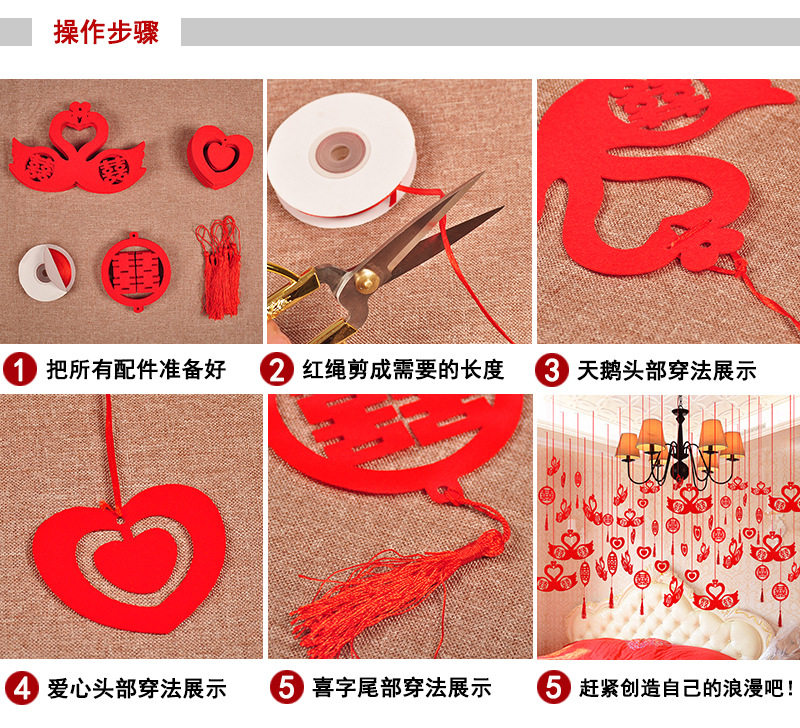 操作步骤

1 把所有配件准备好

2 红绳剪成需要的长度

3 天鹅头部穿法展示

4 爱心头部穿法展示

5 喜字尾部穿法展示

5 赶紧创造自己的浪漫吧！