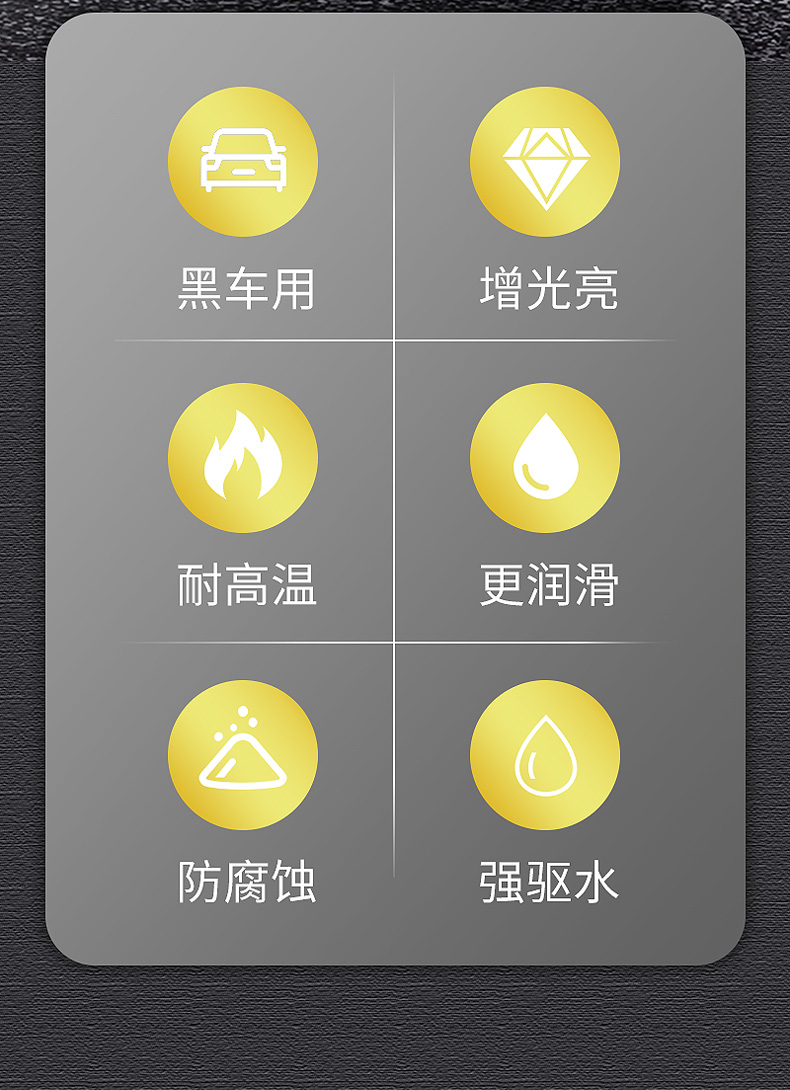 黑车用

增光亮

耐高温

更润滑

防腐蚀

强驱水