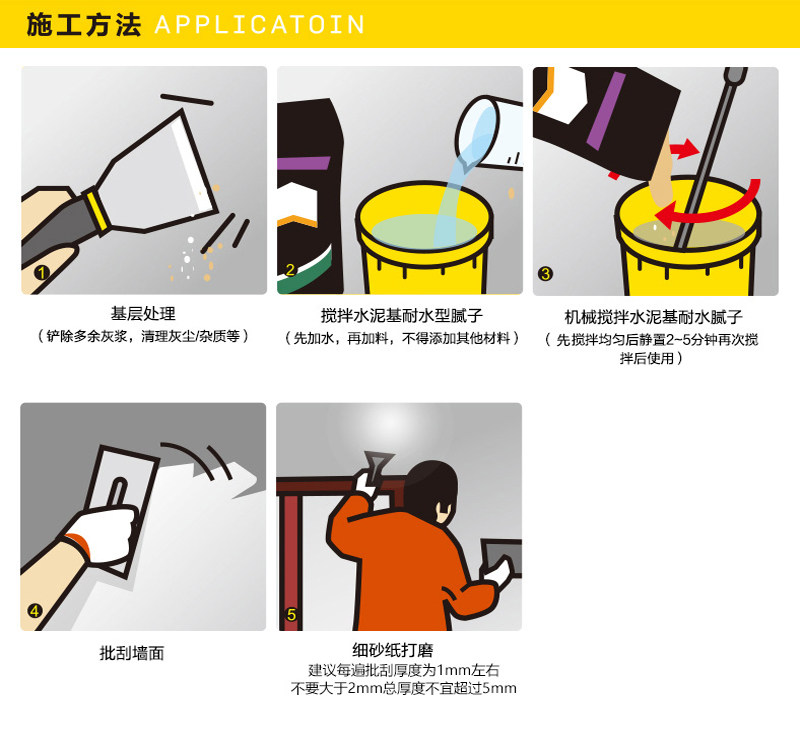 施工方法 APPLICATOIN

1
基层处理
（铲除多余灰浆，清理灰尘/杂质等）

2
搅拌水泥基耐水型腻子
（先加水，再加料，不得添加其他材料）

3
机械搅拌水泥基耐水腻子
（先搅拌均匀后静置2~5分钟再次搅拌后使用）

4
批刮墙面

5
细砂纸打磨
建议每遍批刮厚度为1mm左右
不要大于2mm总厚度不宜超过5mm