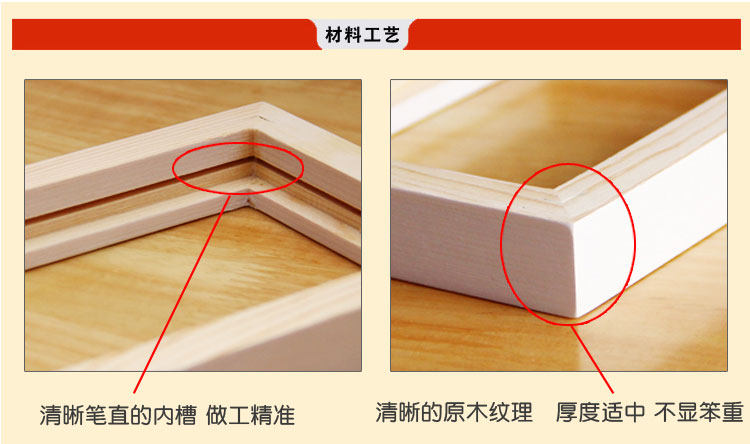 材料工艺

清晰笔直的内槽 做工精准

清晰的原木纹理 厚度适中 不显笨重