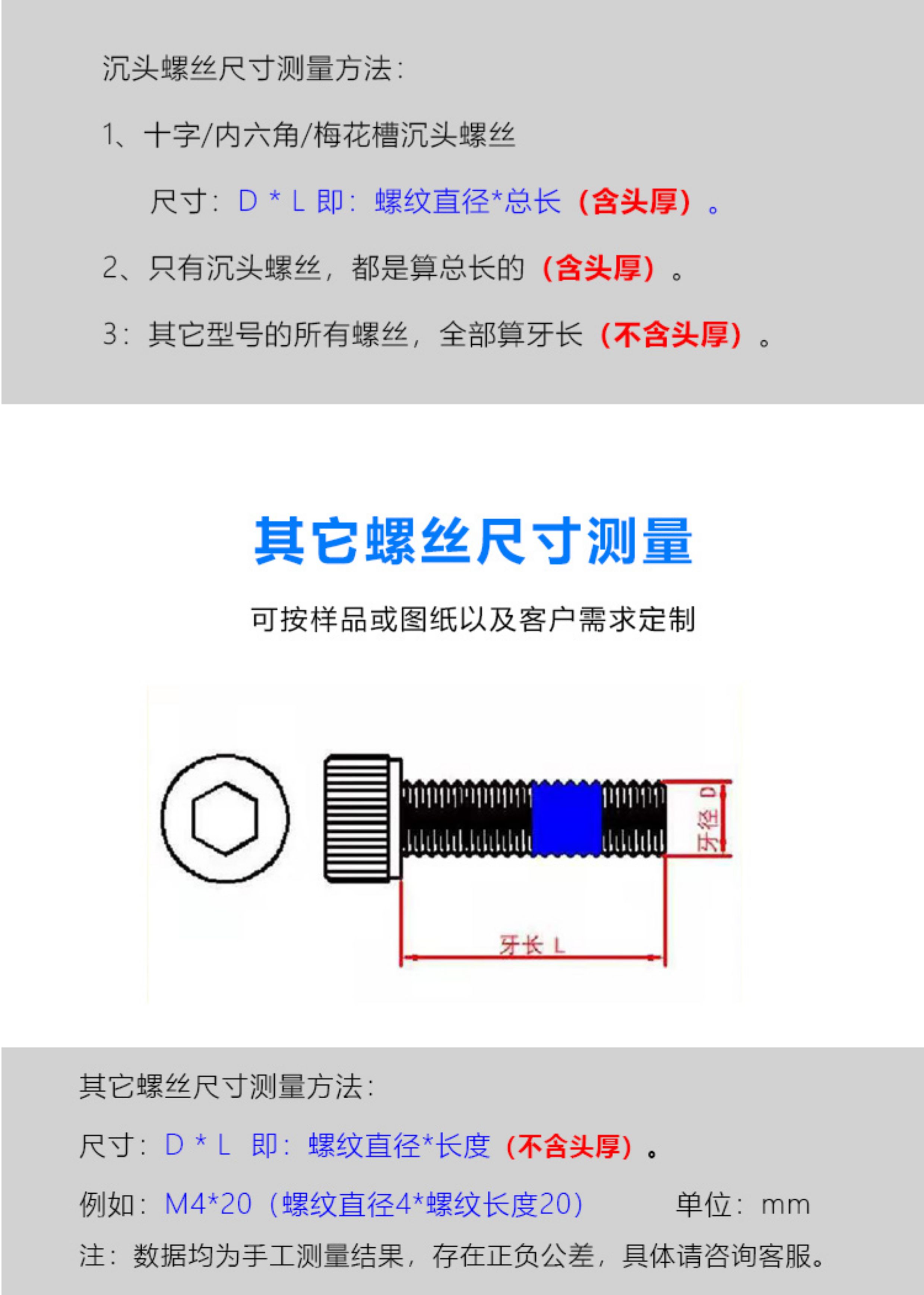 沉头螺丝尺寸测量方法：

1、十字/内六角/梅花槽沉头螺丝

尺寸：D * L 即：螺纹直径*总长（含头厚）。

2、只有沉头螺丝，都是算总长的（含头厚）。

3：其它型号的所有螺丝，全部算牙长（不含头厚）。

其它螺丝尺寸测量

可按样品或图纸以及客户需求定制

牙径 D

牙长 L

其它螺丝尺寸测量方法：

尺寸：D * L 即：螺纹直径*长度（不含头厚）。

例如：M4*20（螺纹直径4*螺纹长度20） 单位：mm

注：数据均为手工测量结果，存在正负公差，具体请咨询客服。