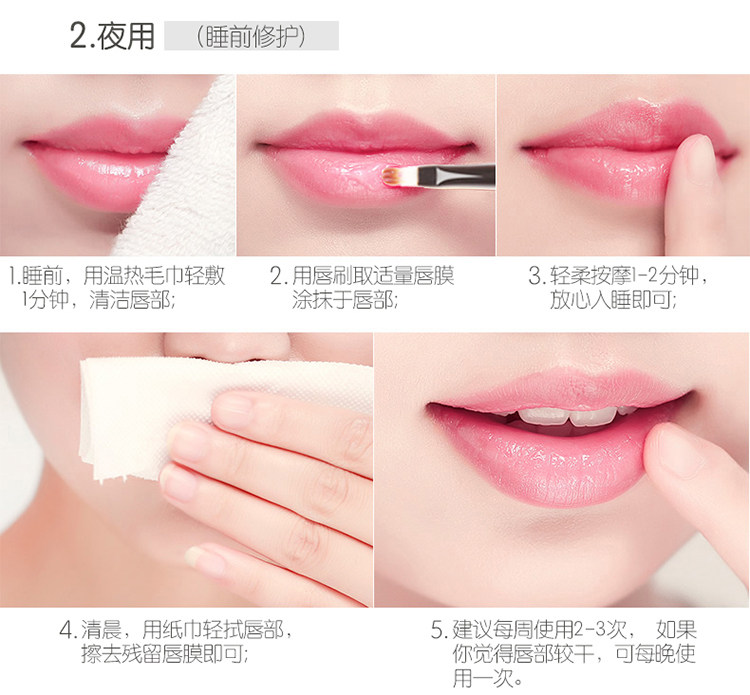 2.夜用 （睡前修护）

1.睡前，用温热毛巾轻敷1分钟，清洁唇部;

2.用唇刷取适量唇膜涂抹于唇部;

3.轻柔按摩1-2分钟，放心入睡即可;

4.清晨，用纸巾轻拭唇部，擦去残留唇膜即可;

5.建议每周使用2-3次， 如果你觉得唇部较干，可每晚使用一次。