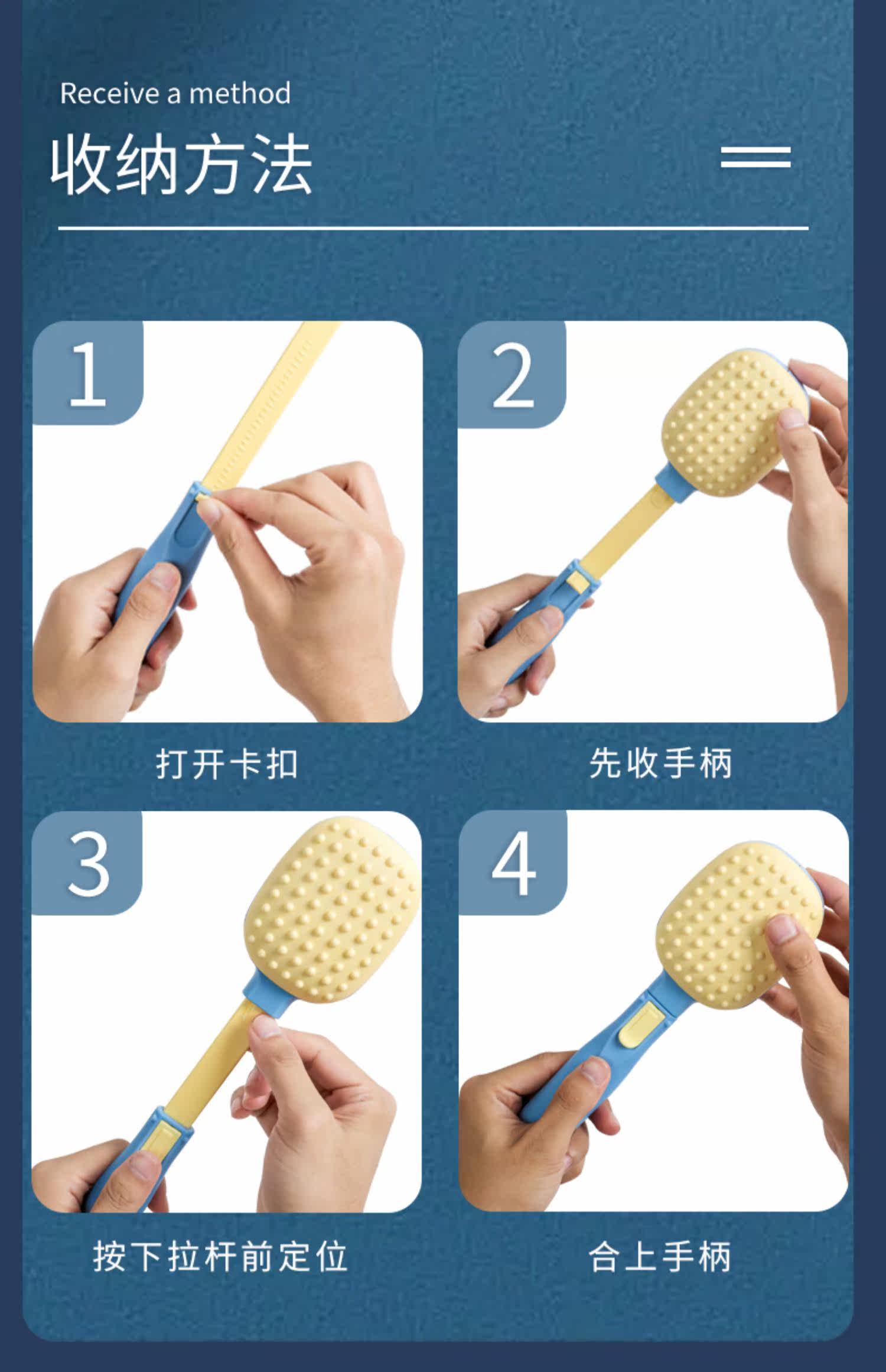 Receive a method

收纳方法

1

打开卡扣

2

先收手柄

3

按下拉杆前定位

4

合上手柄