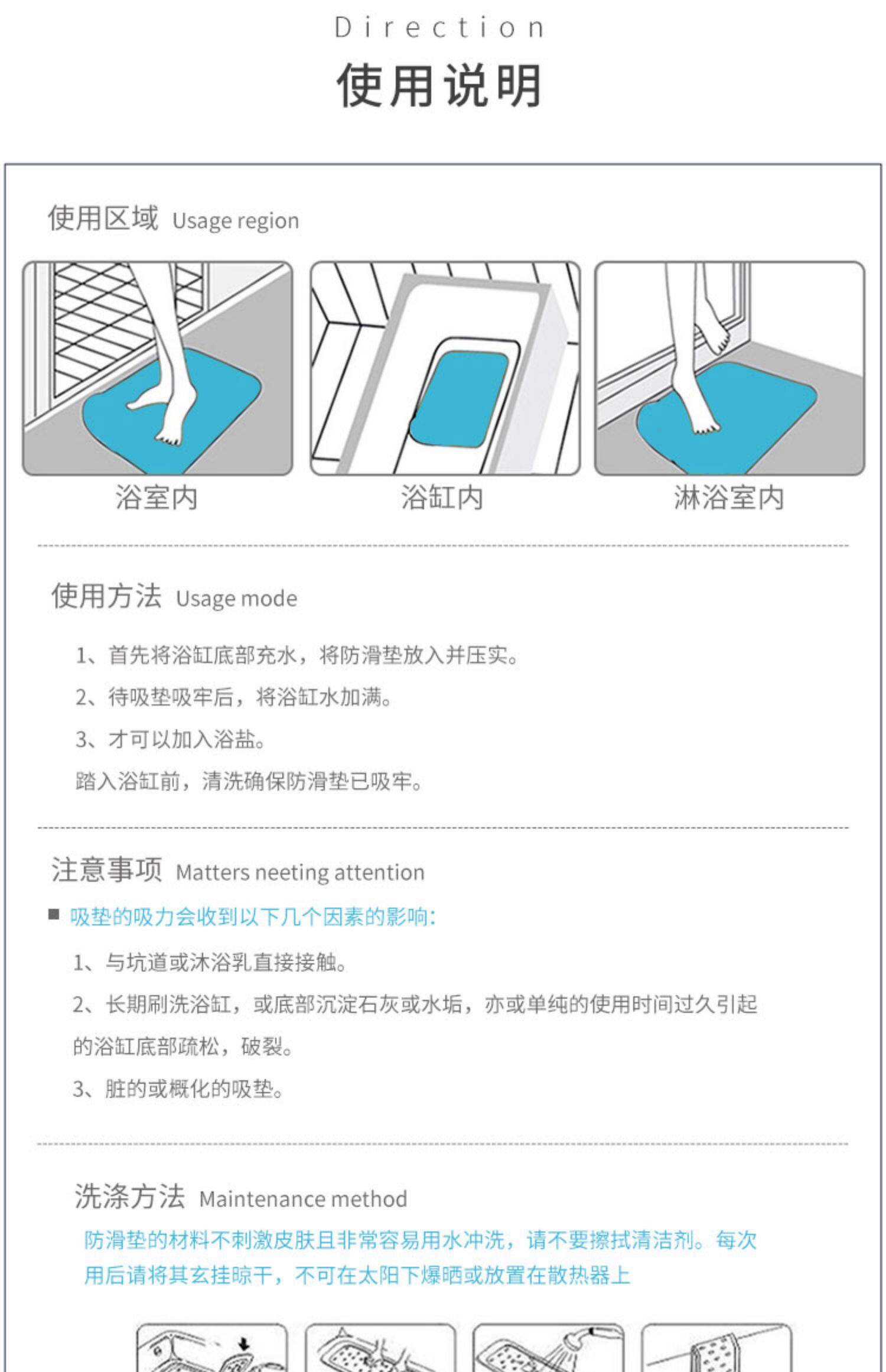 Direction
使用说明

使用区域 Usage region

浴室内
浴缸内
淋浴室内

使用方法 Usage mode

1、首先将浴缸底部充水，将防滑垫放入并压实。
2、待吸垫吸牢后，将浴缸水加满。
3、才可以加入浴盐。
踏入浴缸前，清洗确保防滑垫已吸牢。

注意事项 Matters neeting attention

■ 吸垫的吸力会收到以下几个因素的影响:
1、与坑道或沐浴乳直接接触。
2、长期刷洗浴缸，或底部沉淀石灰或水垢，亦或单纯的使用时间过久引起的浴缸底部疏松，破裂。
3、脏的或概化的吸垫。

洗涤方法 Maintenance method
防滑垫的材料不刺激皮肤且非常容易用水冲洗，请不要擦拭清洁剂。每次用后请将其玄挂晾干，不可在太阳下爆晒或放置在散热器上