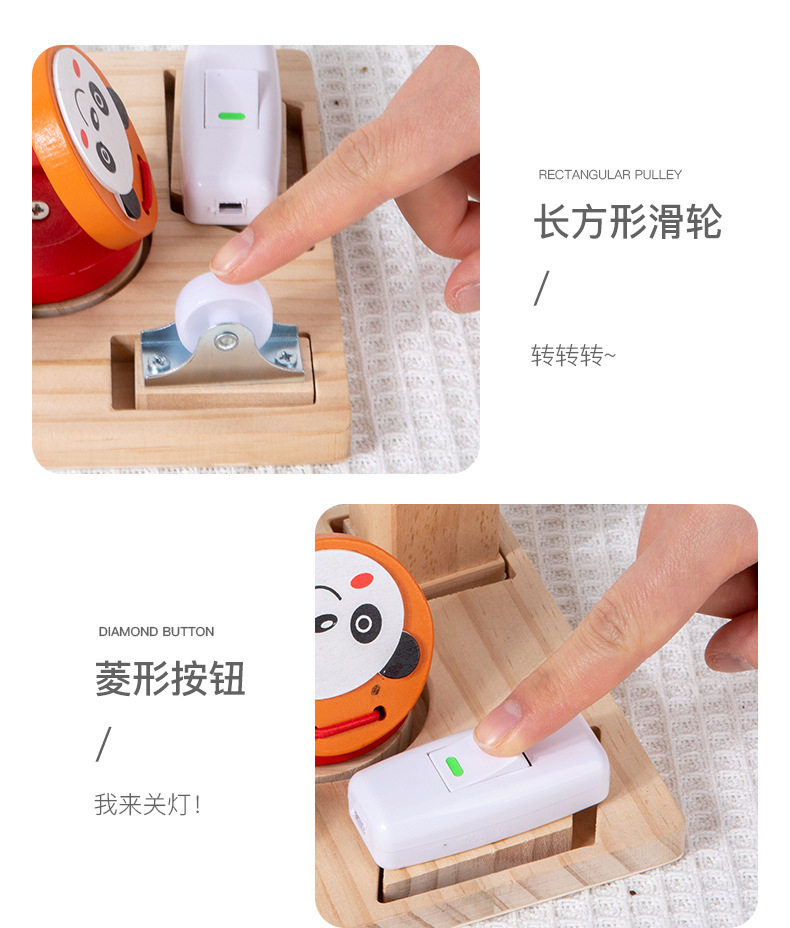 RECTANGULAR PULLEY

长方形滑轮

/

转转转~

DIAMOND BUTTON

菱形按钮

/

我来关灯！