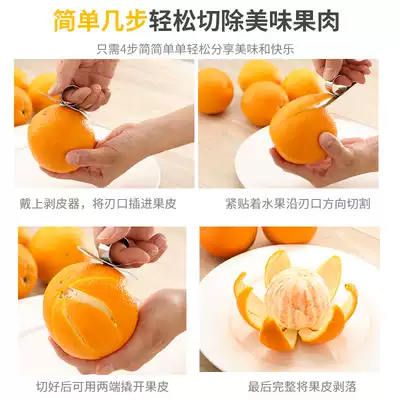 简单几步轻松切除美味果肉

只需4步简简单单轻松分享美味和快乐

戴上剥皮器，将刃口插进果皮

紧贴着水果沿刃口方向切割

切好后可用两端撬开果皮

最后完整将果皮剥落