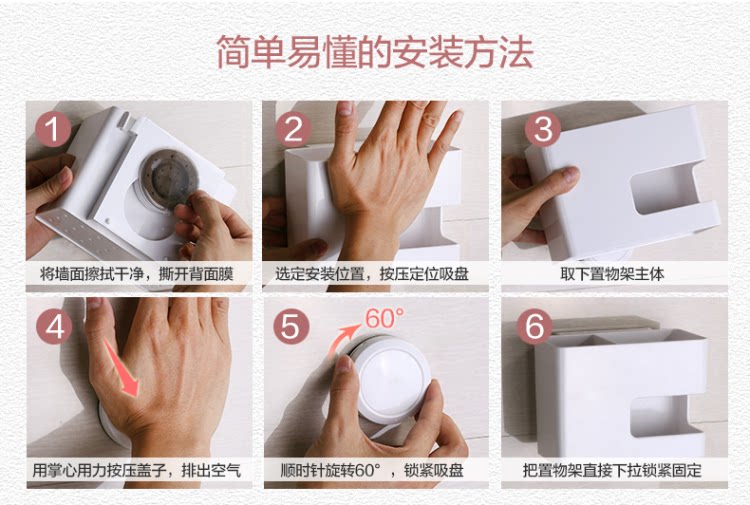 简单易懂的安装方法

1
将墙面擦拭干净，撕开背面膜

2
选定安装位置，按压定位吸盘

3
取下置物架主体

4
用掌心用力按压盖子，排出空气

5
60°
顺时针旋转60°，锁紧吸盘

6
把置物架直接下拉锁紧固定