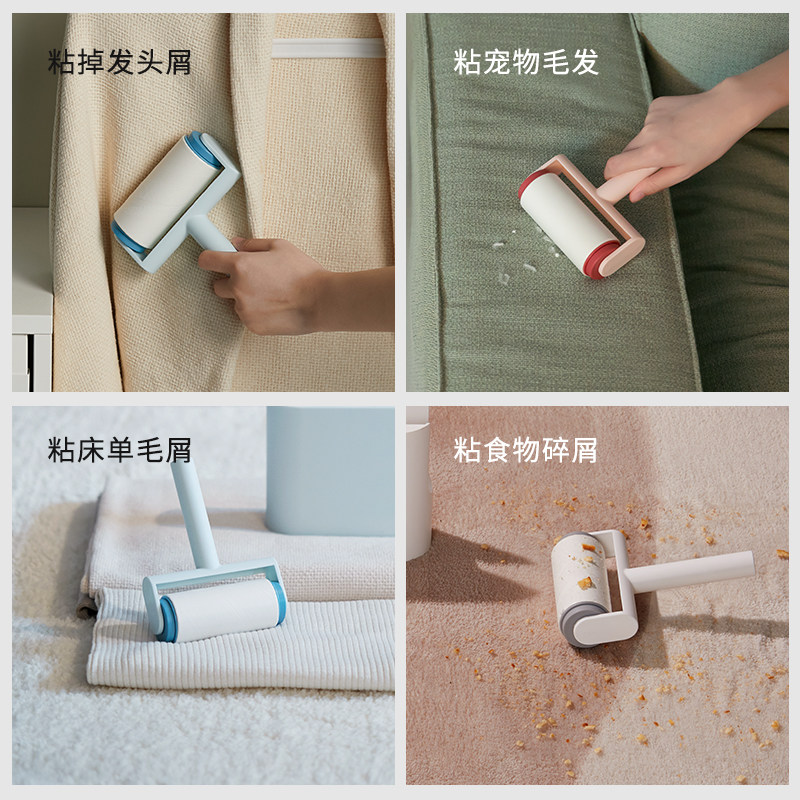 粘掉发头屑

粘宠物毛发

粘床单毛屑

粘食物碎屑