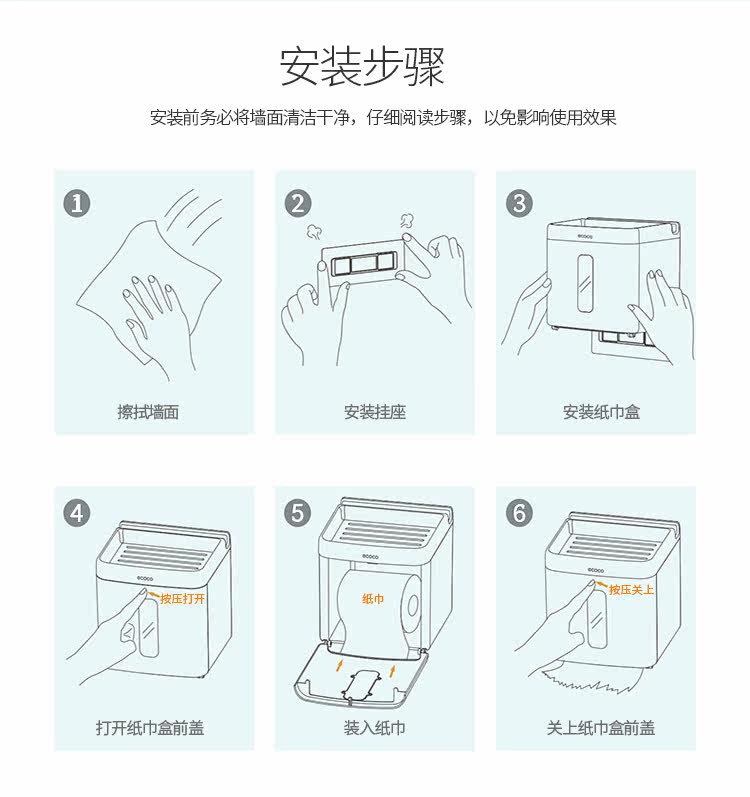 安装步骤

安装前务必将墙面清洁干净，仔细阅读步骤，以免影响使用效果

1

擦拭墙面

2

安装挂座

3

ecoco

安装纸巾盒

4

ecoco

按压打开

打开纸巾盒前盖

5

ecoco

纸巾

装入纸巾

6

ecoco

按压关上

关上纸巾盒前盖