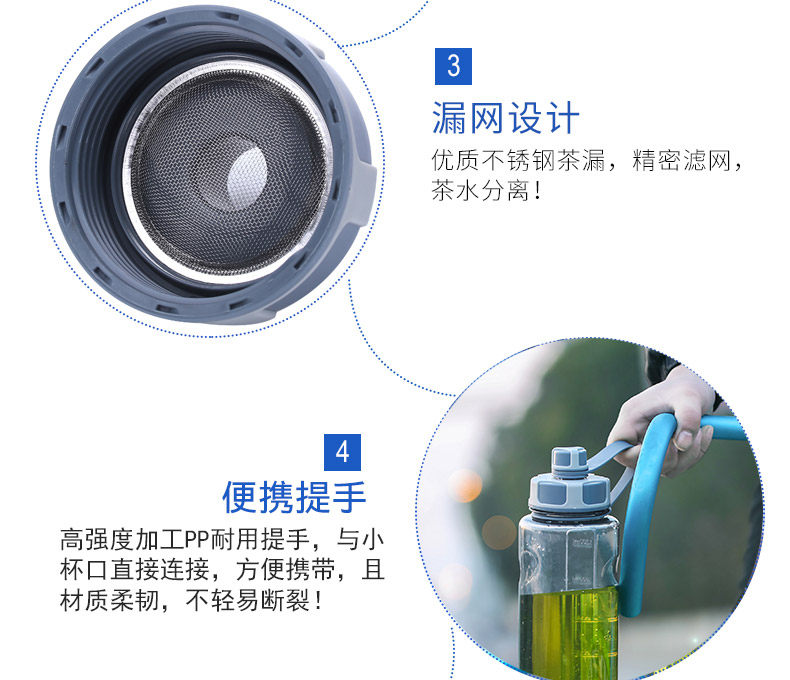 3

漏网设计

优质不锈钢茶漏，精密滤网，茶水分离！

4

便携提手

高强度加工PP耐用提手，与小杯口直接连接，方便携带，且材质柔韧，不轻易断裂！