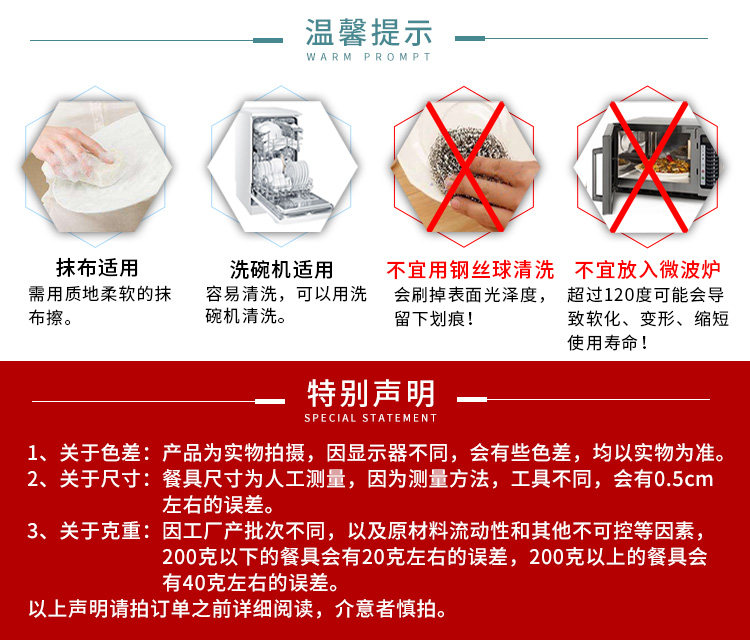 温馨提示
WARM PROMPT

抹布适用
需用质地柔软的抹布擦。

洗碗机适用
容易清洗，可以用洗碗机清洗。

不宜用钢丝球清洗
会刷掉表面光泽度，留下划痕！

不宜放入微波炉
超过120度可能会导致软化、变形、缩短使用寿命！

特别声明
SPECIAL STATEMENT

1、关于色差：产品为实物拍摄，因显示器不同，会有些色差，均以实物为准。
2、关于尺寸：餐具尺寸为人工测量，因为测量方法，工具不同，会有0.5cm左右的误差。
3、关于克重：因工厂产批次不同，以及原材料流动性和其他不可控等因素，200克以下的餐具会有20克左右的误差，200克以上的餐具会有40克左右的误差。
以上声明请拍订单之前详细阅读，介意者慎拍。