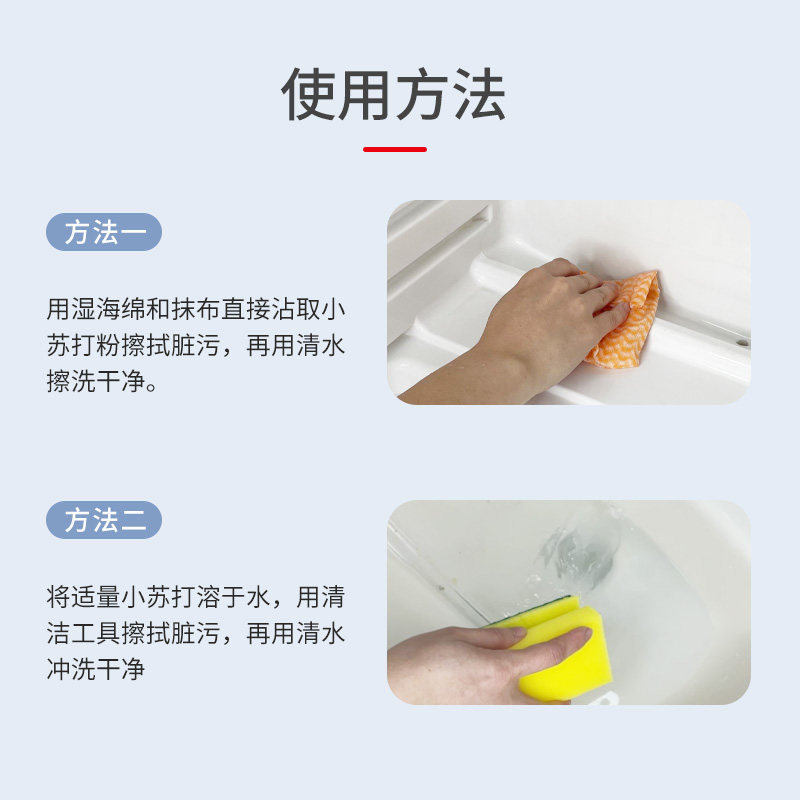 使用方法

方法一

用湿海绵和抹布直接沾取小苏打粉擦拭脏污，再用清水擦洗干净。

方法二

将适量小苏打溶于水，用清洁工具擦拭脏污，再用清水冲洗干净