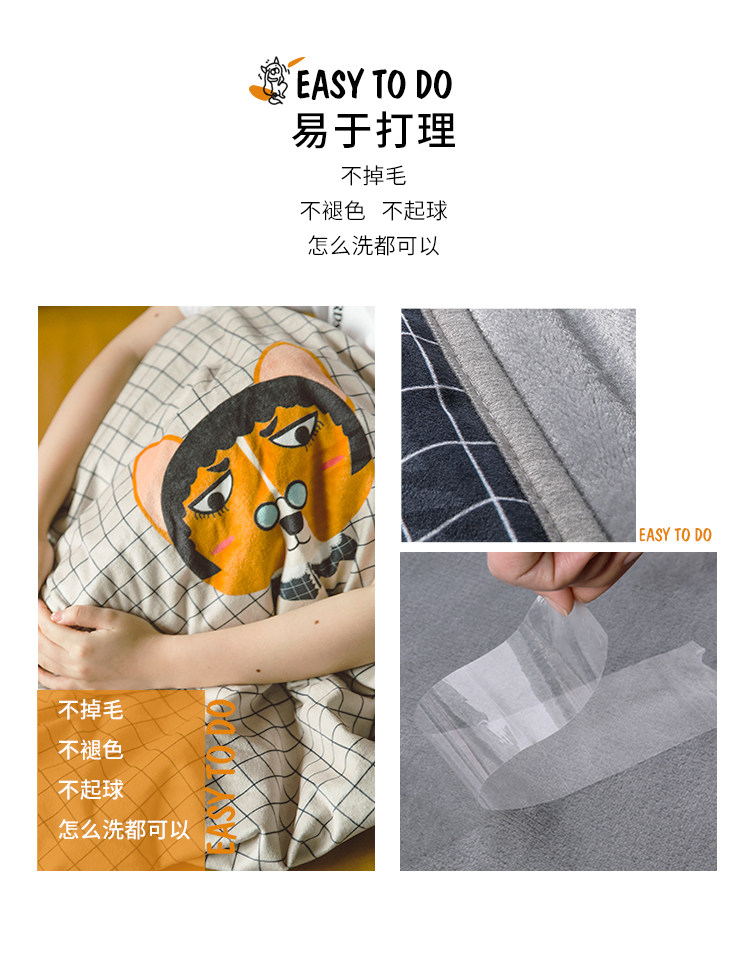 EASY TO DO
易于打理

不掉毛
不褪色 不起球
怎么洗都可以

EASY TO DO

不掉毛
不褪色
不起球
怎么洗都可以

EASY TO DO