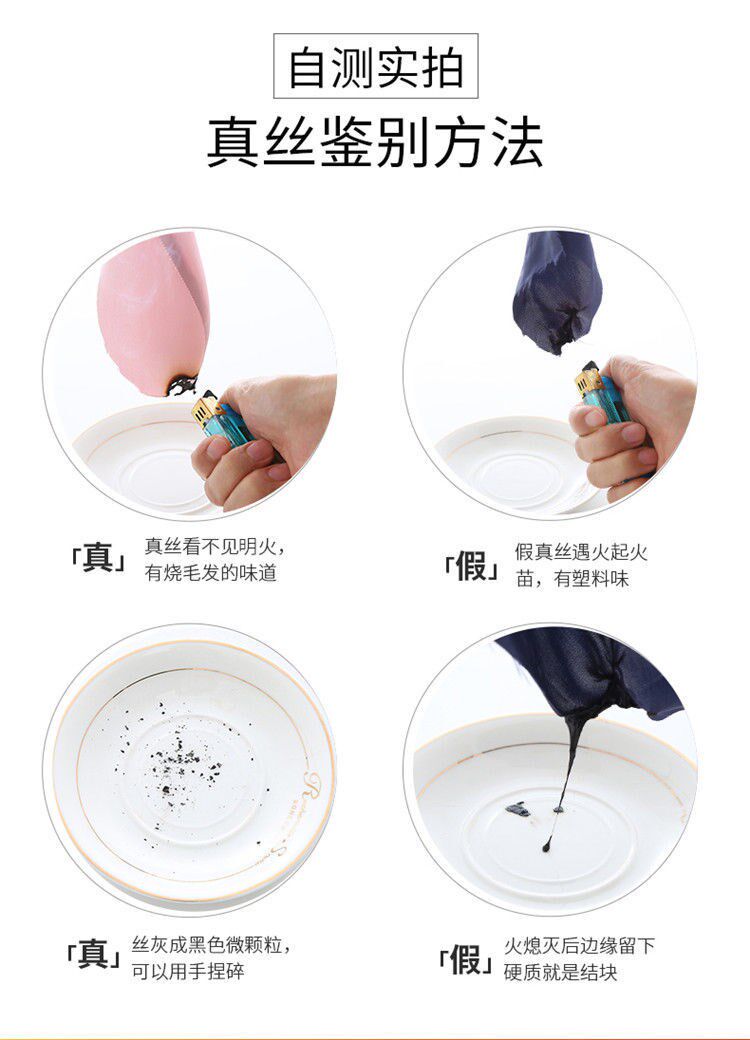 自测实拍

真丝鉴别方法

「真」 真丝看不见明火，有烧毛发的味道

「假」 假真丝遇火起火苗，有塑料味

「真」 丝灰成黑色微颗粒，可以用手捏碎

「假」 火熄灭后边缘留下硬质就是结块