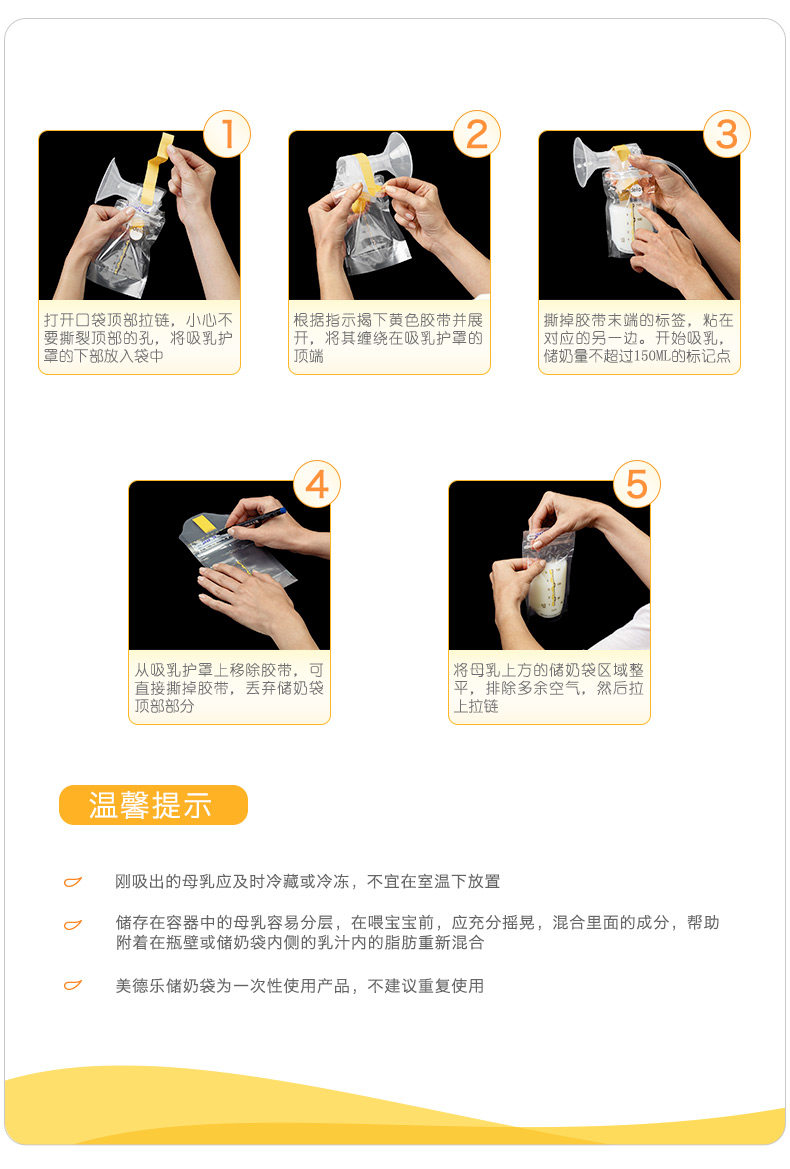 1

打开口袋顶部拉链，小心不要撕裂顶部的孔，将吸乳护罩的下部放入袋中

2

根据指示揭下黄色胶带并展开，将其缠绕在吸乳护罩的顶端

3

撕掉胶带末端的标签，粘在对应的另一边。开始吸乳，储奶量不超过150ML的标记点

4

从吸乳护罩上移除胶带，可直接撕掉胶带，丢弃储奶袋顶部部分

5

将母乳上方的储奶袋区域整平，排除多余空气，然后拉上拉链

温馨提示

刚吸出的母乳应及时冷藏或冷冻，不宜在室温下放置

储存在容器中的母乳容易分层，在喂宝宝前，应充分摇晃，混合里面的成分，帮助附着在瓶壁或储奶袋内侧的乳汁内的脂肪重新混合

美德乐储奶袋为一次性使用产品，不建议重复使用