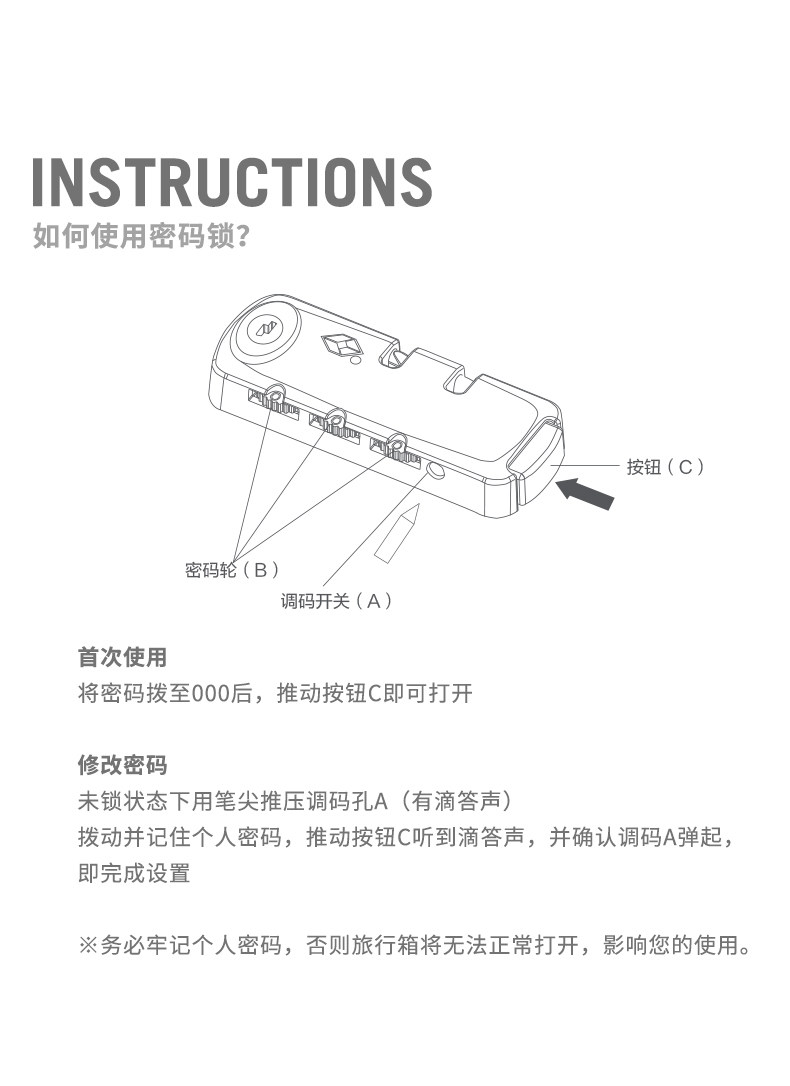 INSTRUCTIONS
如何使用密码锁?

按钮（C）
密码轮（B）
调码开关（A）

首次使用
将密码拨至000后，推动按钮C即可打开

修改密码
未锁状态下用笔尖推压调码孔A（有滴答声）
拨动并记住个人密码，推动按钮C听到滴答声，并确认调码A弹起，即完成设置

※务必牢记个人密码，否则旅行箱将无法正常打开，影响您的使用。