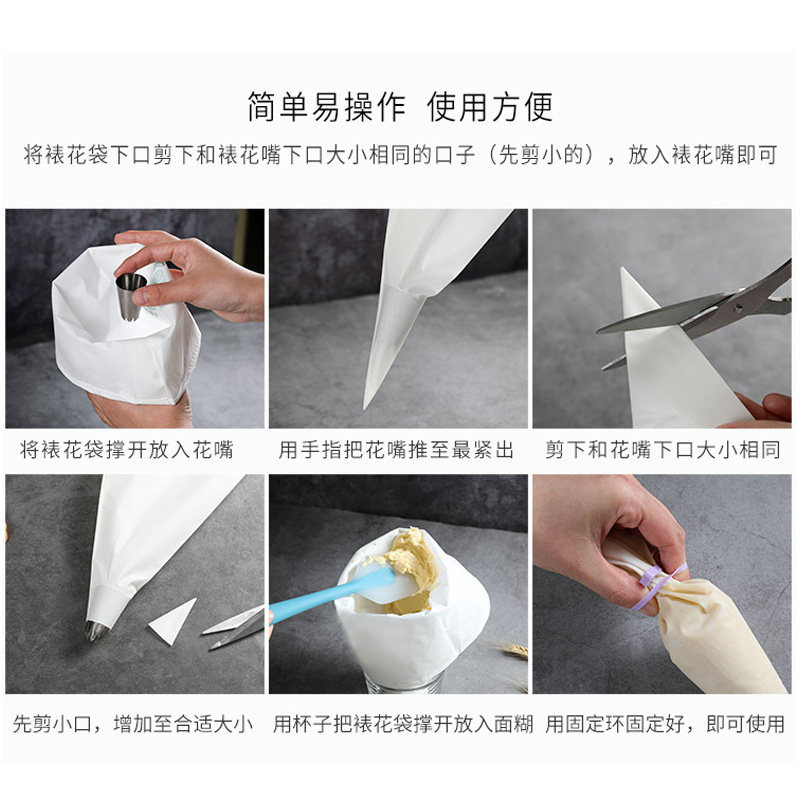 简单易操作 使用方便

将裱花袋下口剪下和裱花嘴下口大小相同的口子（先剪小的），放入裱花嘴即可

将裱花袋撑开放入花嘴

用手指把花嘴推至最紧出

剪下和花嘴下口大小相同

先剪小口，增加至合适大小

用杯子把裱花袋撑开放入面糊

用固定环固定好，即可使用