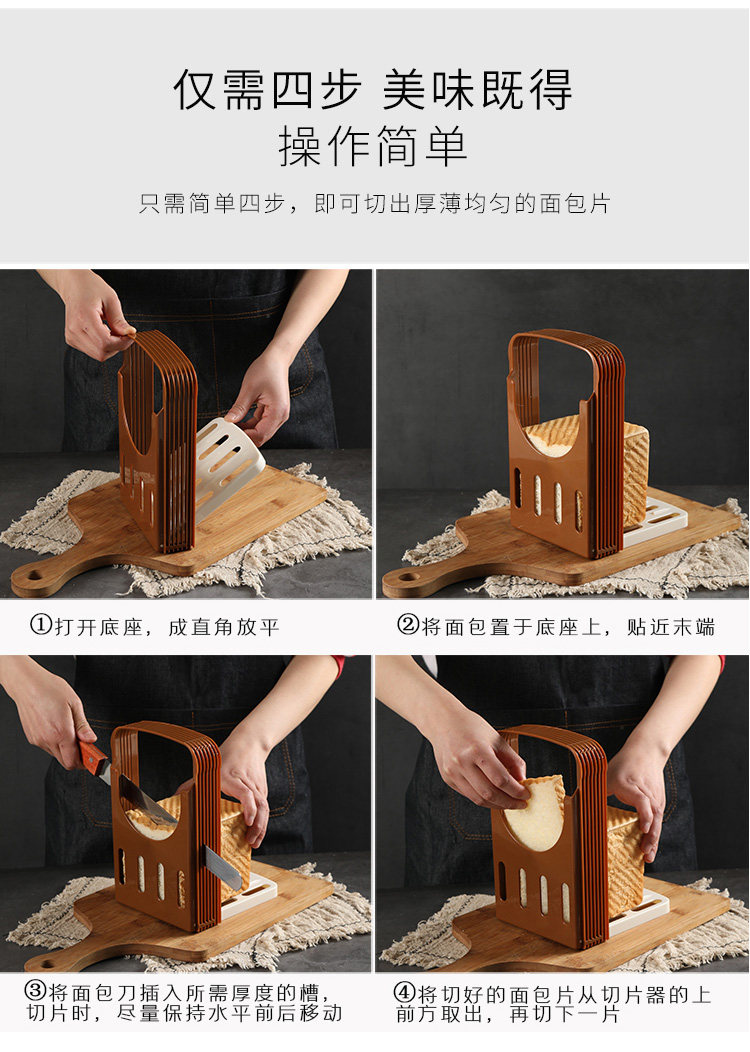 仅需四步 美味既得
操作简单

只需简单四步，即可切出厚薄均匀的面包片

①打开底座，成直角放平

②将面包置于底座上，贴近末端

③将面包刀插入所需厚度的槽，切片时，尽量保持水平前后移动

④将切好的面包片从切片器的上前方取出，再切下一片