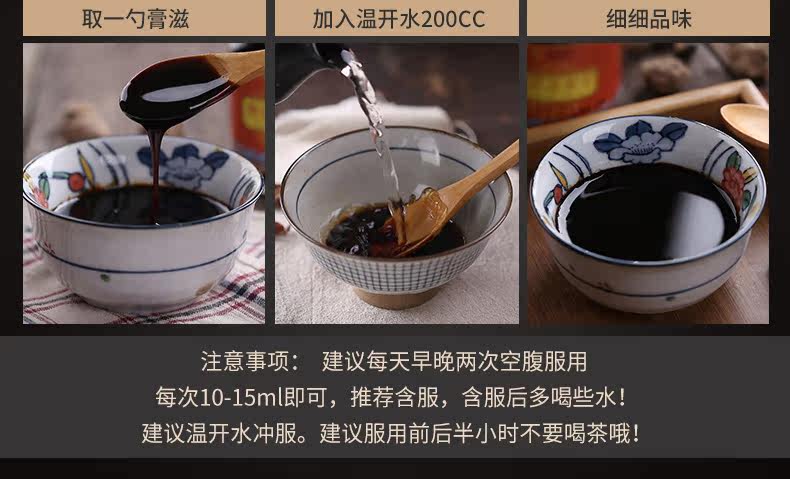 取一勺膏滋

加入温开水200CC

细细品味

注意事项： 建议每天早晚两次空腹服用
每次10-15ml即可，推荐含服，含服后多喝些水！
建议温开水冲服。建议服用前后半小时不要喝茶哦！