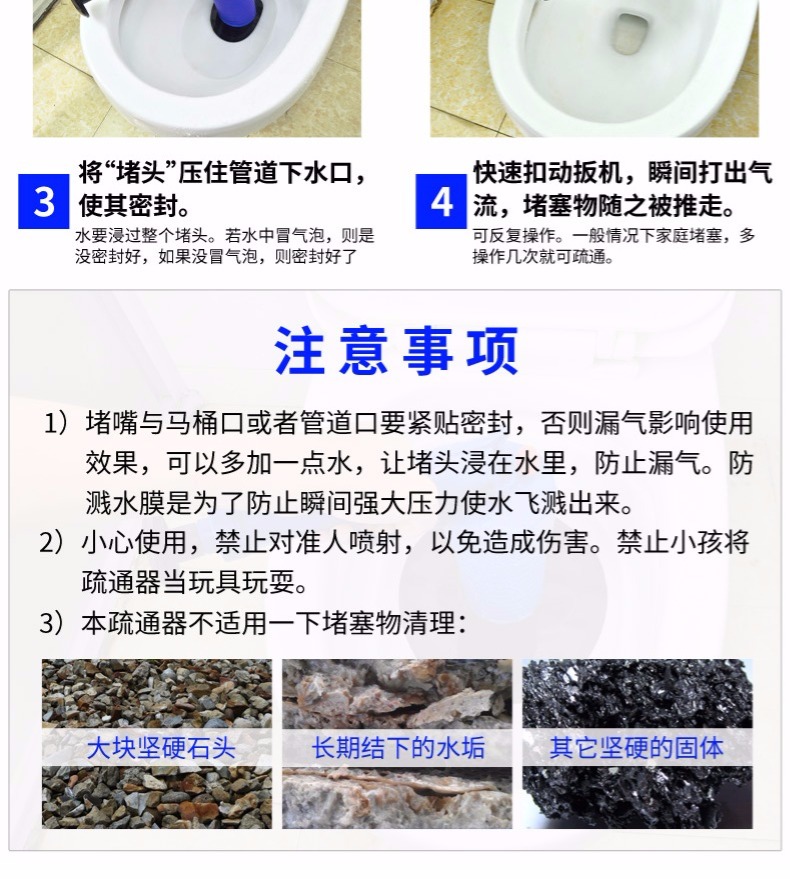 3 将“堵头”压住管道下水口，使其密封。

水要浸过整个堵头。若水中冒气泡，则是没密封好，如果没冒气泡，则密封好了

4 快速扣动扳机，瞬间打出气流，堵塞物随之被推走。

可反复操作。一般情况下家庭堵塞，多操作几次就可疏通。

注意事项

1）堵嘴与马桶口或者管道口要紧贴密封，否则漏气影响使用效果，可以多加一点水，让堵头浸在水里，防止漏气。防溅水膜是为了防止瞬间强大压力使水飞溅出来。

2）小心使用，禁止对准人喷射，以免造成伤害。禁止小孩将疏通器当玩具玩耍。

3）本疏通器不适用一下堵塞物清理：

大块坚硬石头

长期结下的水垢

其它坚硬的固体