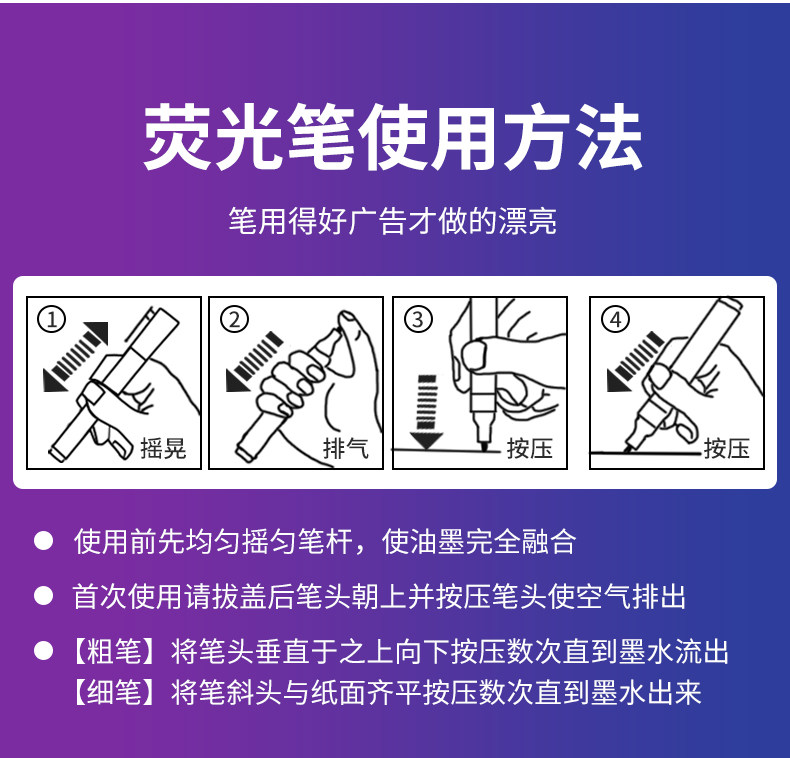 荧光笔使用方法

笔用得好广告才做的漂亮

① 摇晃

② 排气

③ 按压

④ 按压

● 使用前先均匀摇匀笔杆，使油墨完全融合

● 首次使用请拔盖后笔头朝上并按压笔头使空气排出

● 【粗笔】将笔头垂直于之上向下按压数次直到墨水流出
【细笔】将笔斜头与纸面齐平按压数次直到墨水出来