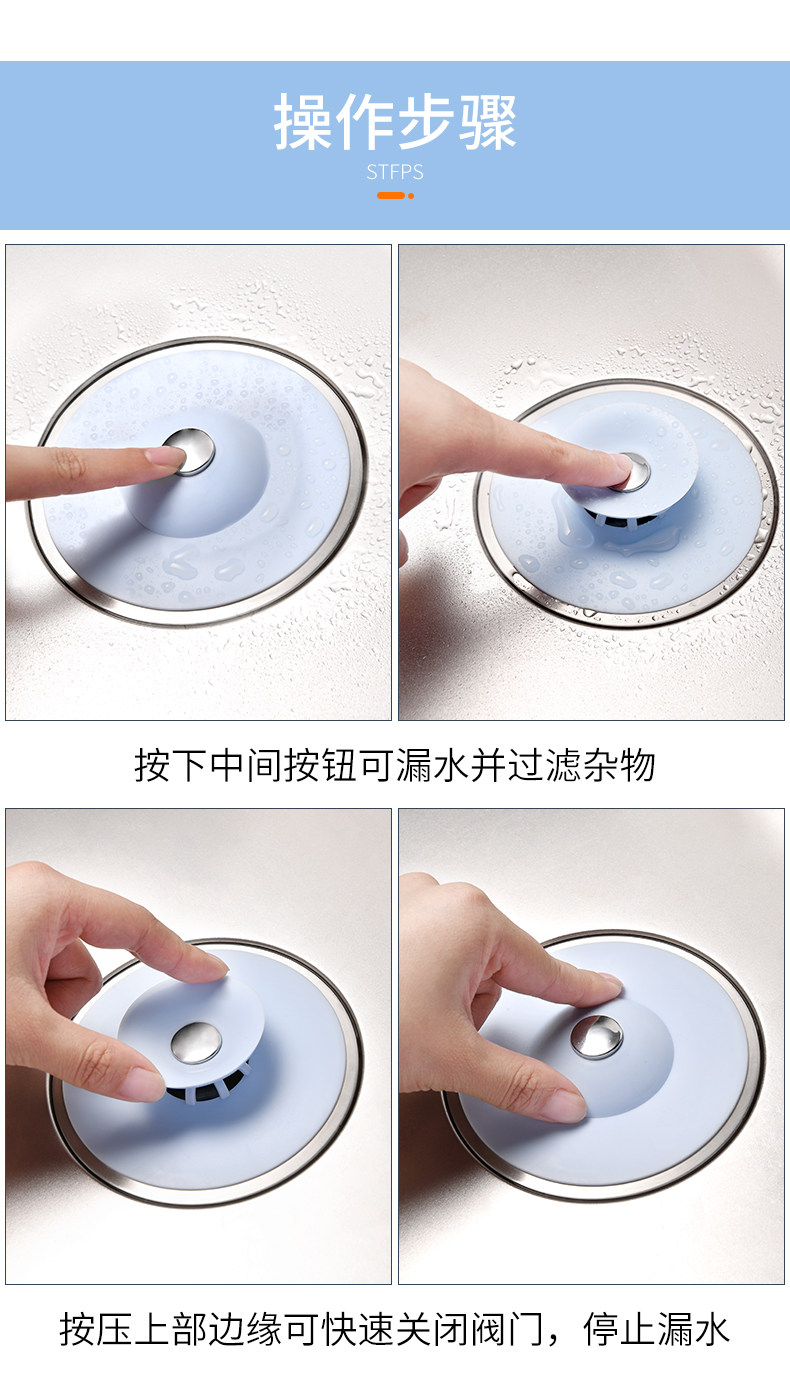 操作步骤
STFPS

按下中间按钮可漏水并过滤杂物

按压上部边缘可快速关闭阀门，停止漏水