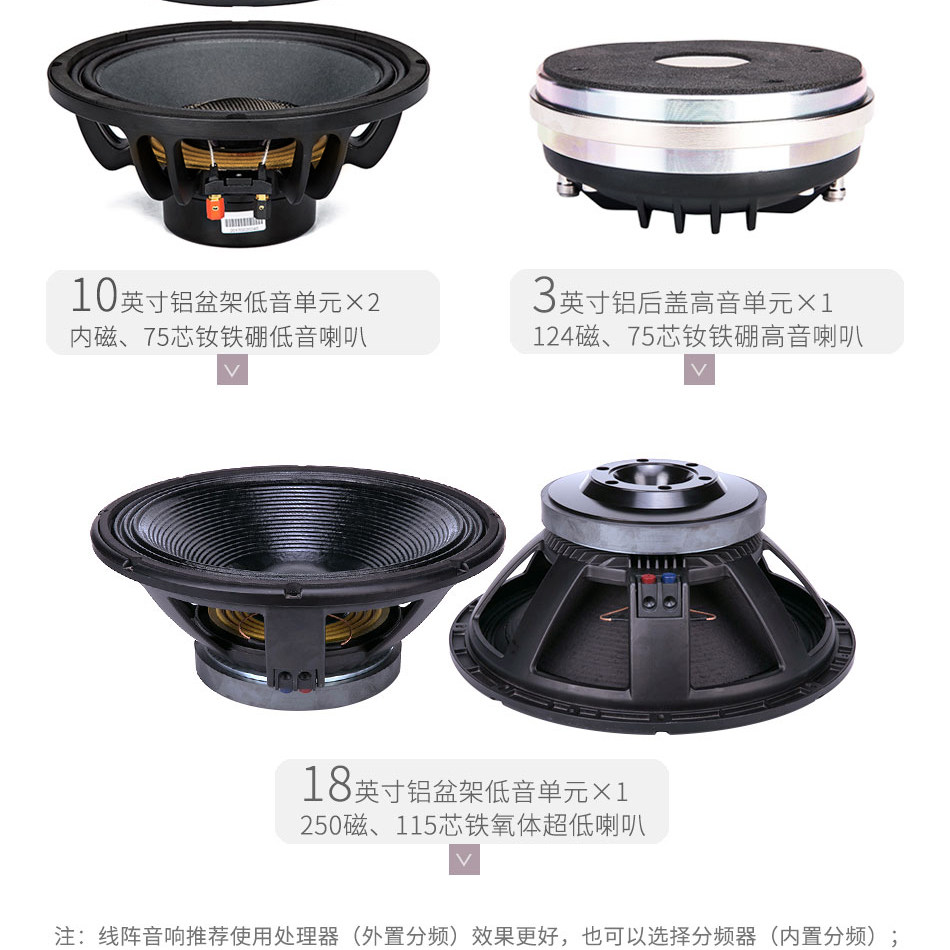 10英寸铝盆架低音单元×2
内磁、75芯钕铁硼低音喇叭

3英寸铝后盖高音单元×1
124磁、75芯钕铁硼高音喇叭

18英寸铝盆架低音单元×1
250磁、115芯铁氧体超低喇叭

注：线阵音响推荐使用处理器（外置分频）效果更好，也可以选择分频器（内置分频）；