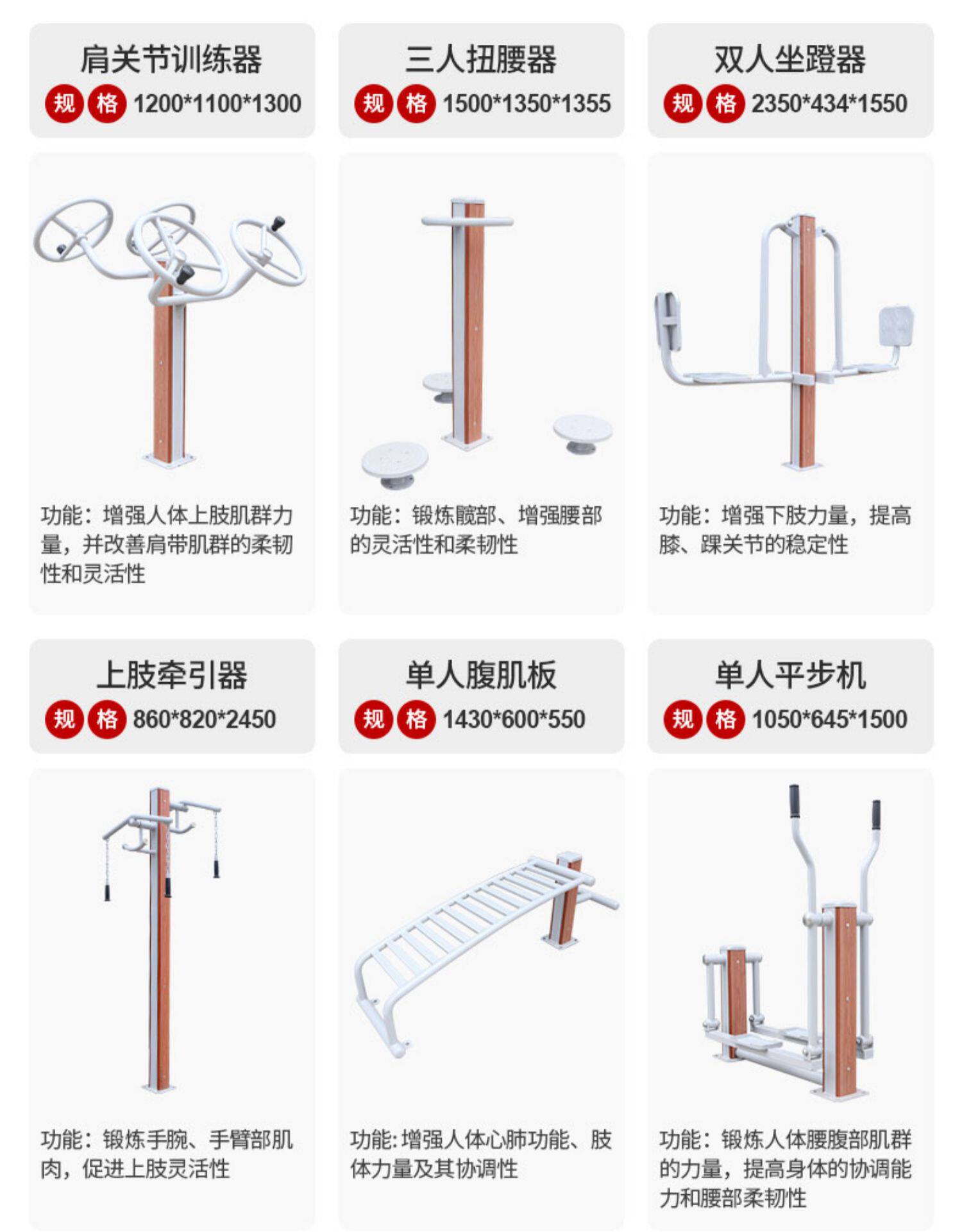 肩关节训练器
规 格 1200*1100*1300

功能：增强人体上肢肌群力量，并改善肩带肌群的柔韧性和灵活性

三人扭腰器
规 格 1500*1350*1355

功能：锻炼髋部、增强腰部的灵活性和柔韧性

双人坐蹬器
规 格 2350*434*1550

功能：增强下肢力量，提高膝、踝关节的稳定性

上肢牵引器
规 格 860*820*2450

功能：锻炼手腕、手臂部肌肉，促进上肢灵活性

单人腹肌板
规 格 1430*600*550

功能:增强人体心肺功能、肢体力量及其协调性

单人平步机
规 格 1050*645*1500

功能：锻炼人体腰腹部肌群的力量，提高身体的协调能力和腰部柔韧性