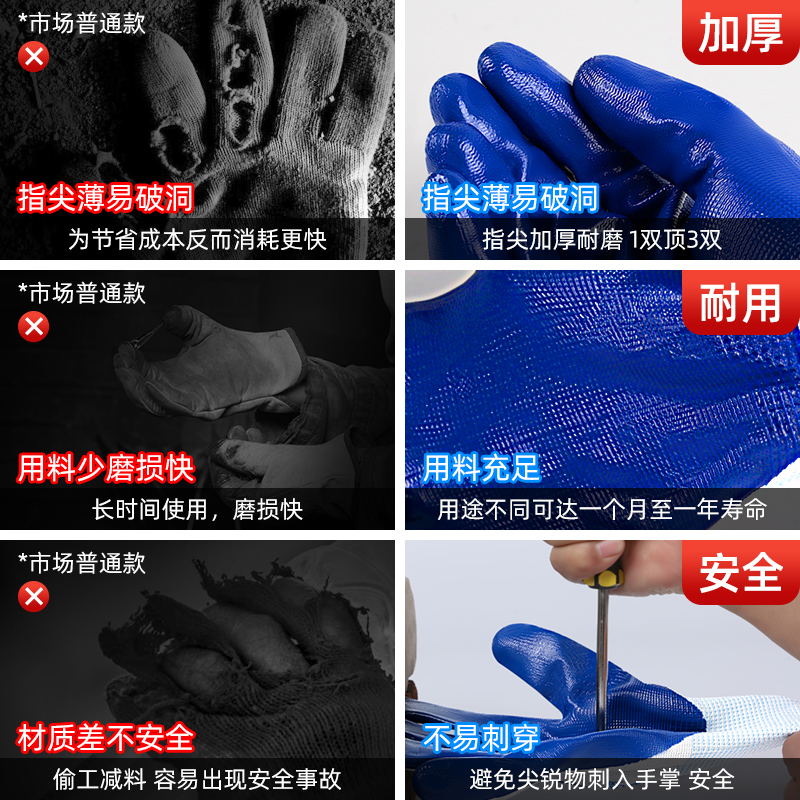 *市场普通款

指尖薄易破洞

为节省成本反而消耗更快

加厚

指尖薄易破洞

指尖加厚耐磨 1双顶3双

*市场普通款

用料少磨损快

长时间使用，磨损快

耐用

用料充足

用途不同可达一个月至一年寿命

*市场普通款

材质差不安全

偷工减料 容易出现安全事故

安全

不易刺穿

避免尖锐物刺入手掌 安全