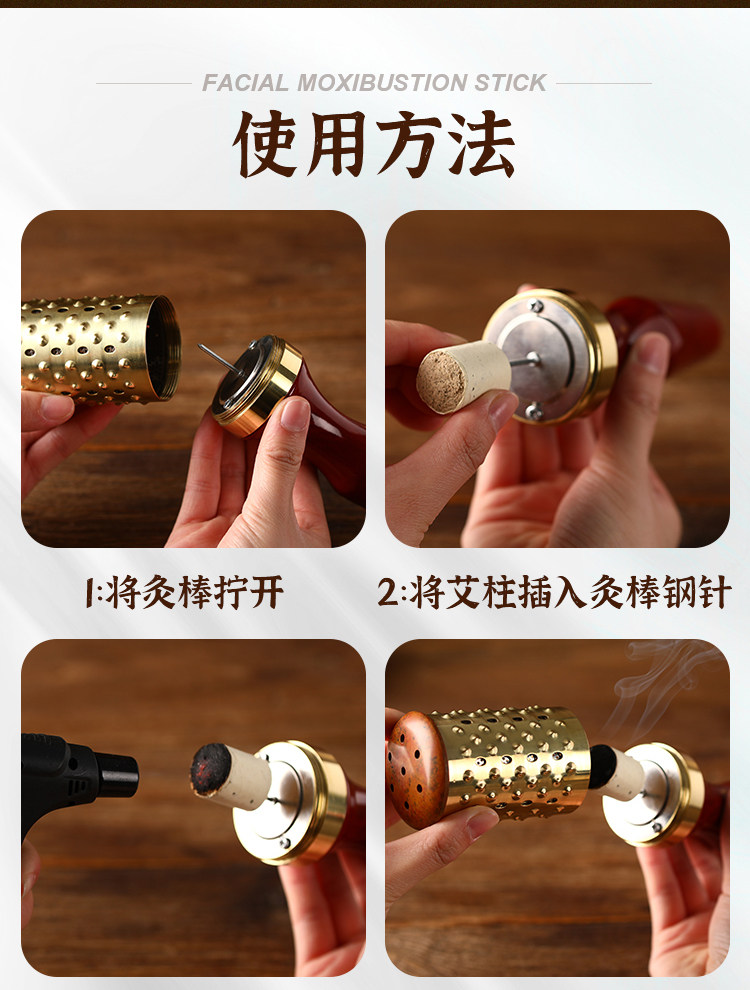 FACIAL MOXIBUSTION STICK

使用方法

1:将灸棒拧开

2:将艾柱插入灸棒钢针