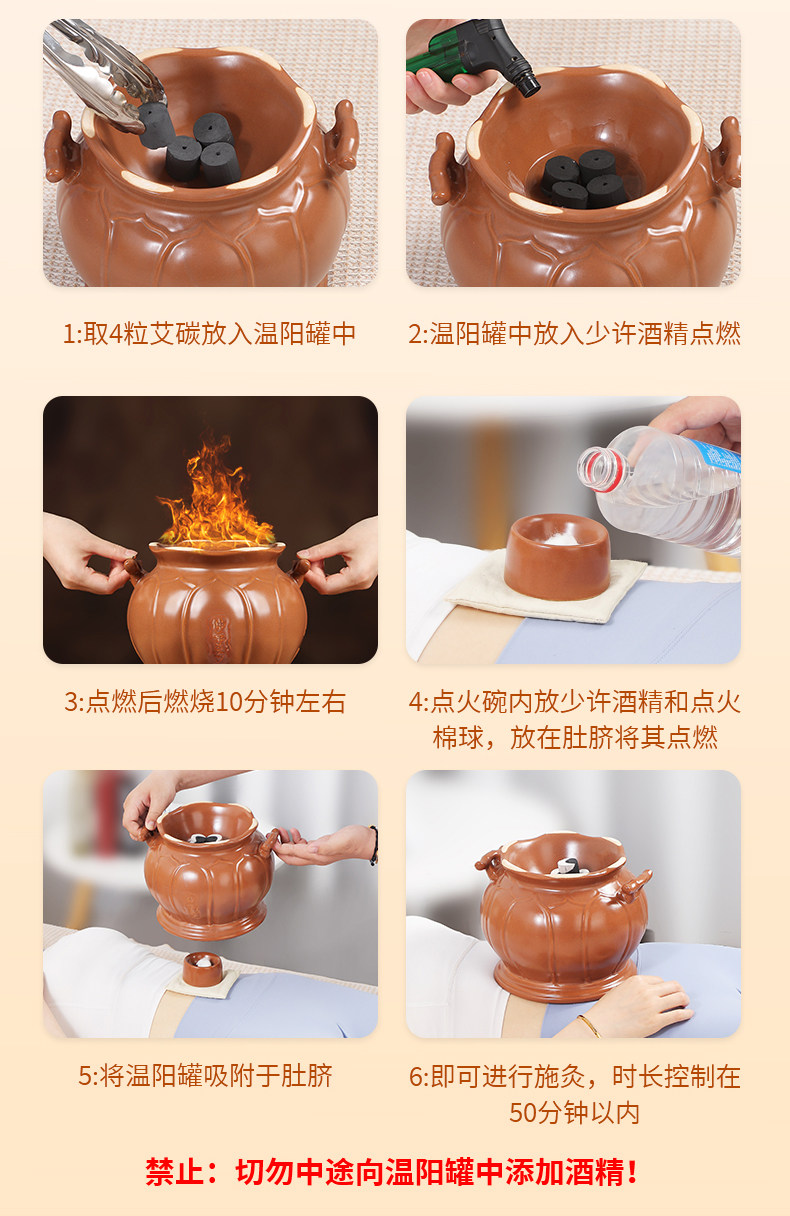 1:取4粒艾碳放入温阳罐中

2:温阳罐中放入少许酒精点燃

3:点燃后燃烧10分钟左右

4:点火碗内放少许酒精和点火棉球，放在肚脐将其点燃

5:将温阳罐吸附于肚脐

6:即可进行施灸，时长控制在50分钟以内

禁止：切勿中途向温阳罐中添加酒精！