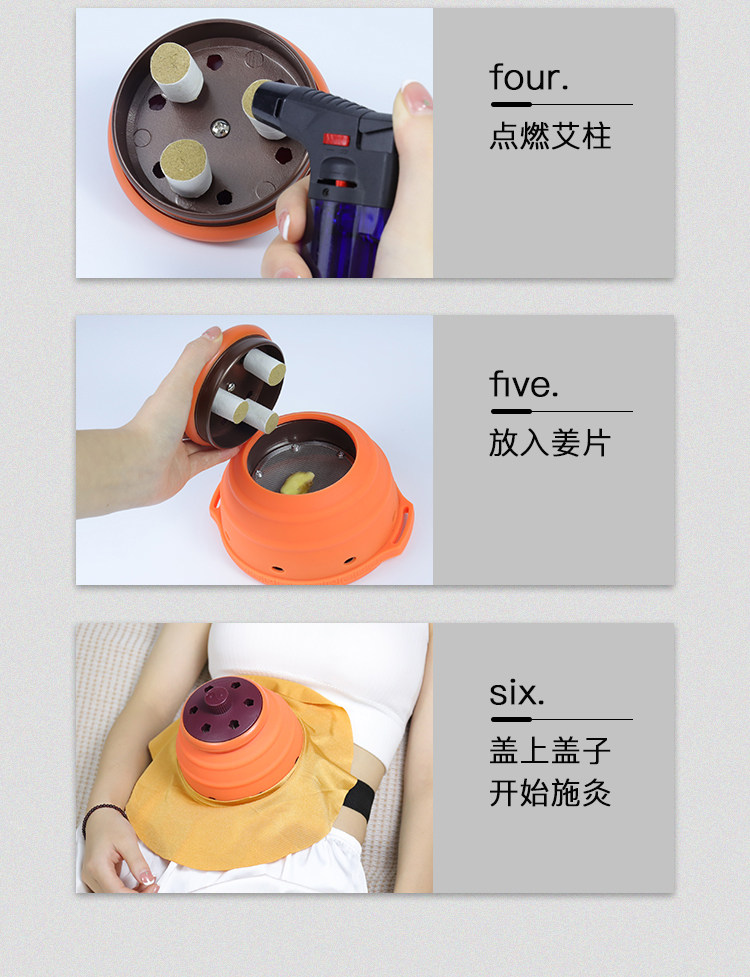 four.
点燃艾柱

five.
放入姜片

six.
盖上盖子
开始施灸