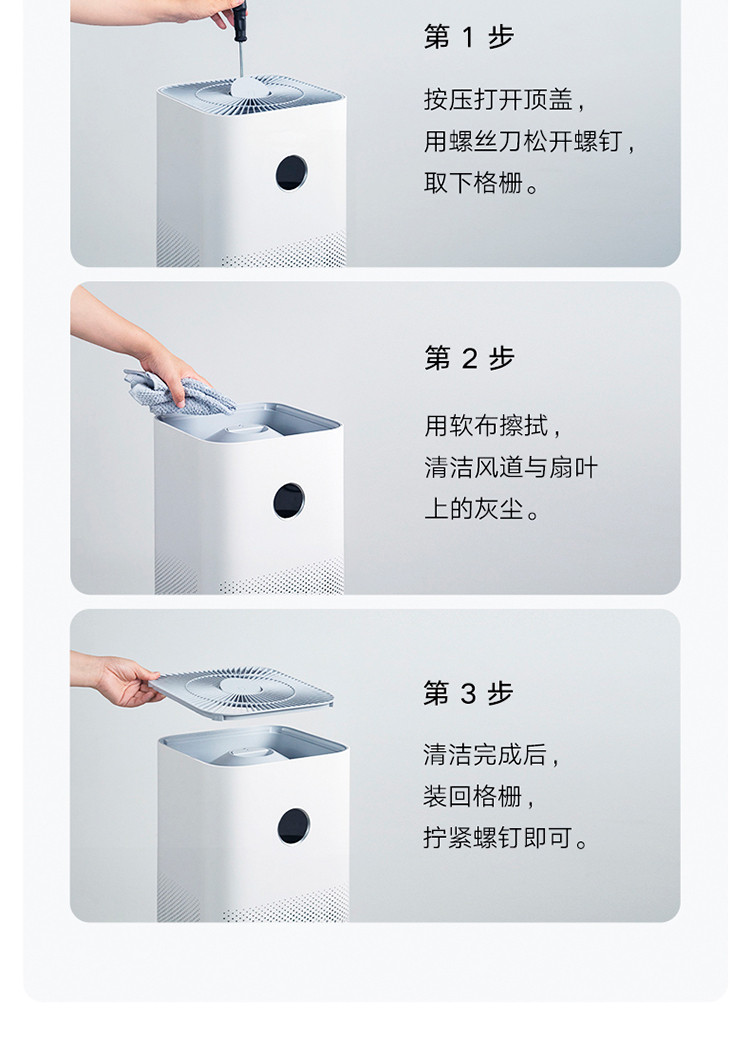 第 1 步

按压打开顶盖，
用螺丝刀松开螺钉，
取下格栅。

第 2 步

用软布擦拭，
清洁风道与扇叶
上的灰尘。

第 3 步

清洁完成后，
装回格栅，
拧紧螺钉即可。