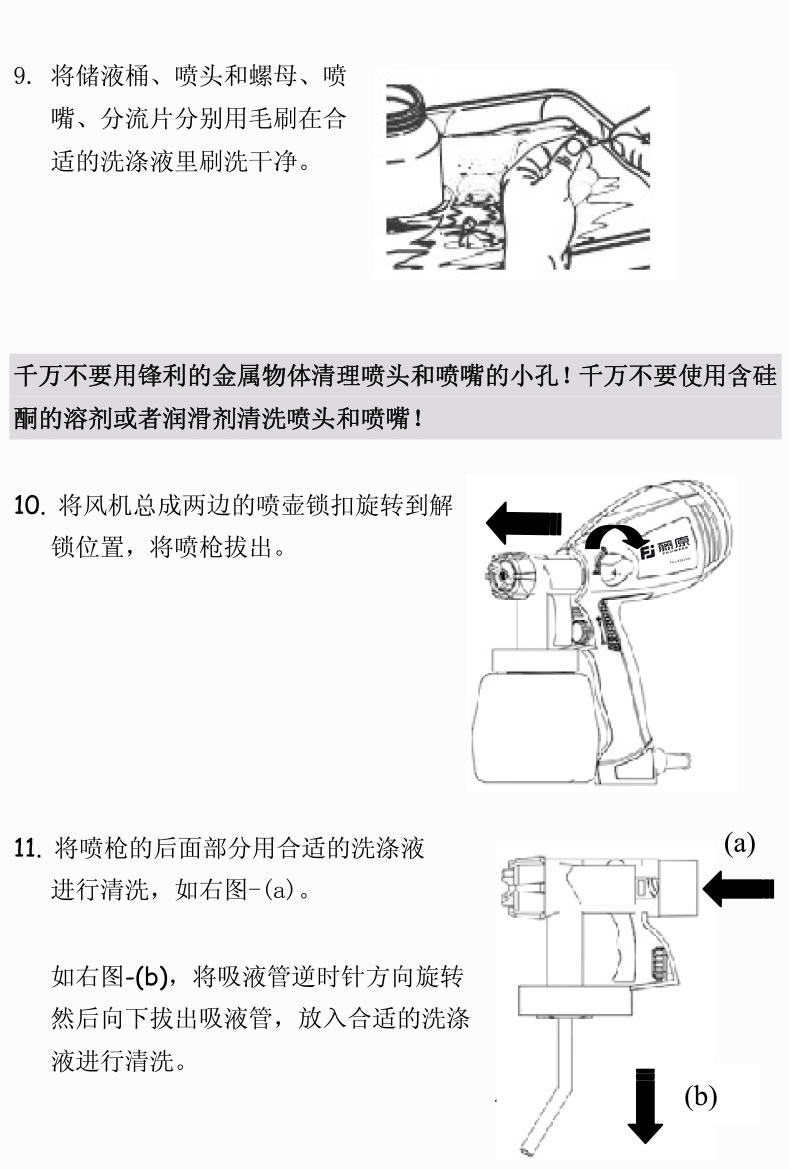 9. 将储液桶、喷头和螺母、喷嘴、分流片分别用毛刷在合适的洗涤液里刷洗干净。

千万不要用锋利的金属物体清理喷头和喷嘴的小孔！千万不要使用含硅酮的溶剂或者润滑剂清洗喷头和喷嘴！

10. 将风机总成两边的喷壶锁扣旋转到解锁位置，将喷枪拔出。

丽原

11. 将喷枪的后面部分用合适的洗涤液进行清洗，如右图-(a)。

如右图-(b)，将吸液管逆时针方向旋转然后向下拔出吸液管，放入合适的洗涤液进行清洗。

(a)

(b)