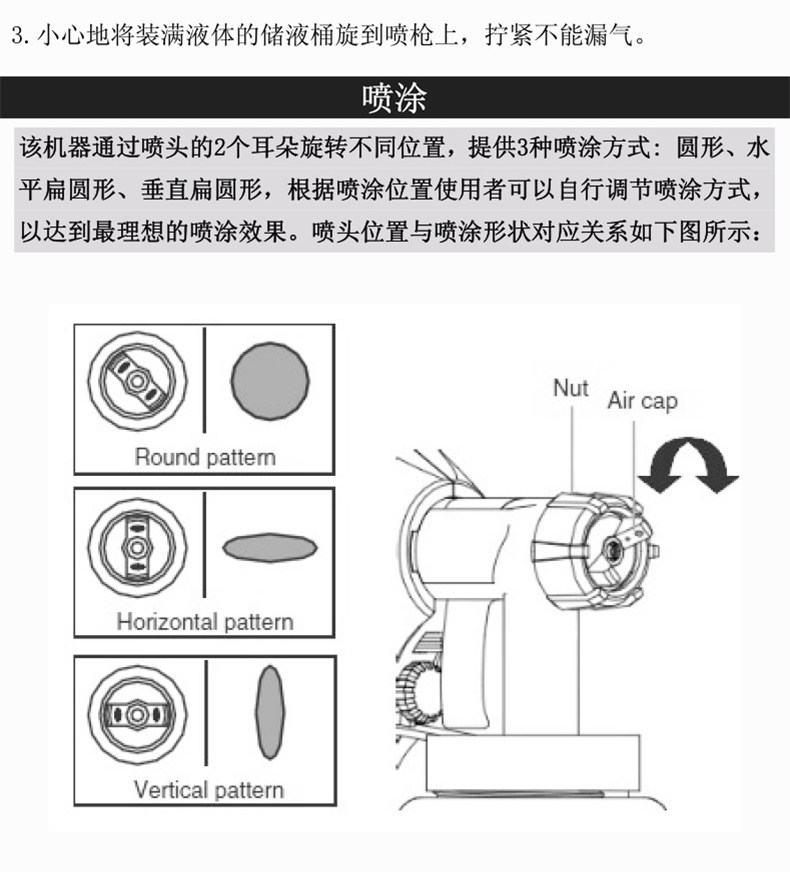 3. 小心地将装满液体的储液桶旋到喷枪上，拧紧不能漏气。

喷涂

该机器通过喷头的2个耳朵旋转不同位置，提供3种喷涂方式：圆形、水平扁圆形、垂直扁圆形，根据喷涂位置使用者可以自行调节喷涂方式，以达到最理想的喷涂效果。喷头位置与喷涂形状对应关系如下图所示：

Round pattern

Horizontal pattern

Vertical pattern

Nut

Air cap