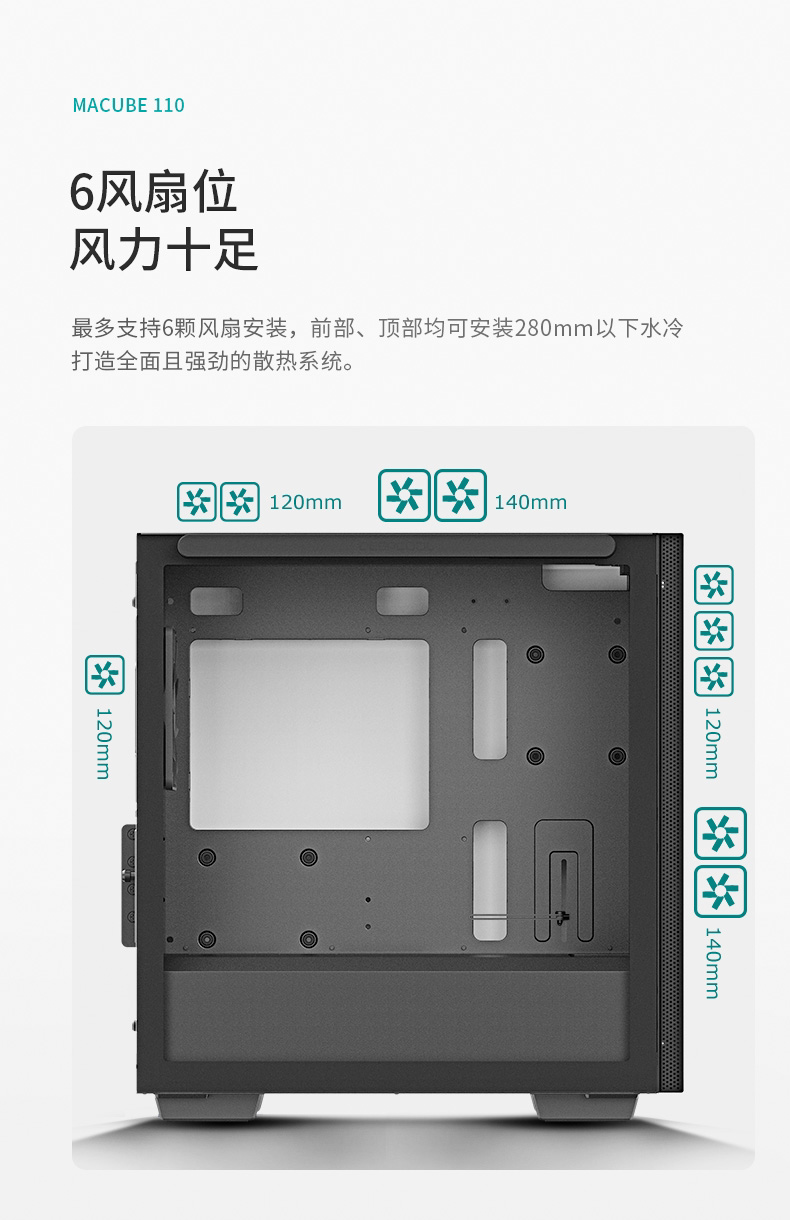 MACUBE 110

6风扇位
风力十足

最多支持6颗风扇安装，前部、顶部均可安装280mm以下水冷
打造全面且强劲的散热系统。

120mm

140mm

120mm

120mm

140mm