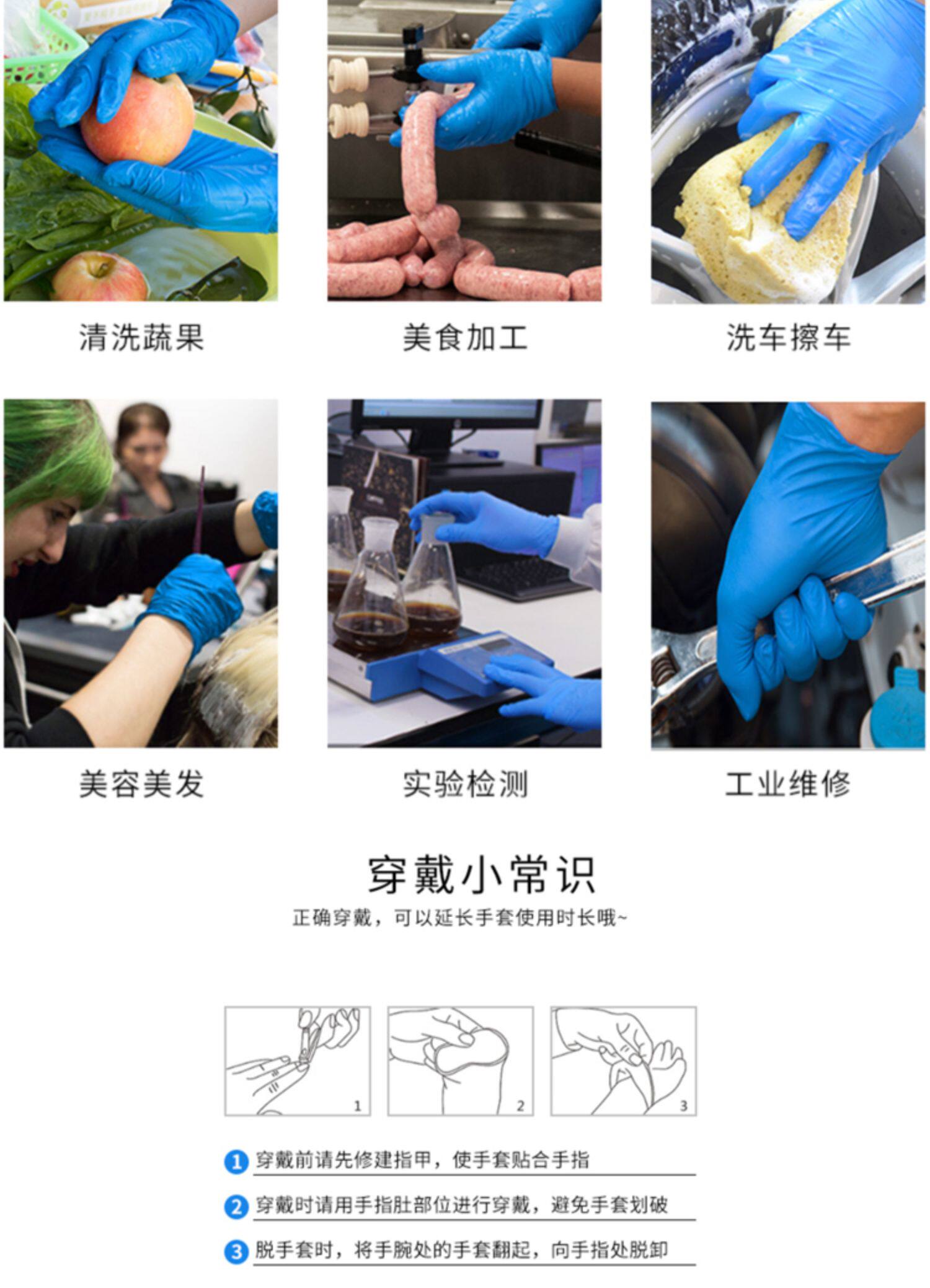 清洗蔬果

美食加工

洗车擦车

美容美发

实验检测

工业维修

穿戴小常识

正确穿戴，可以延长手套使用时长哦~

1

2

3

1 穿戴前请先修建指甲，使手套贴合手指

2 穿戴时请用手指肚部位进行穿戴，避免手套划破

3 脱手套时，将手腕处的手套翻起，向手指处脱卸