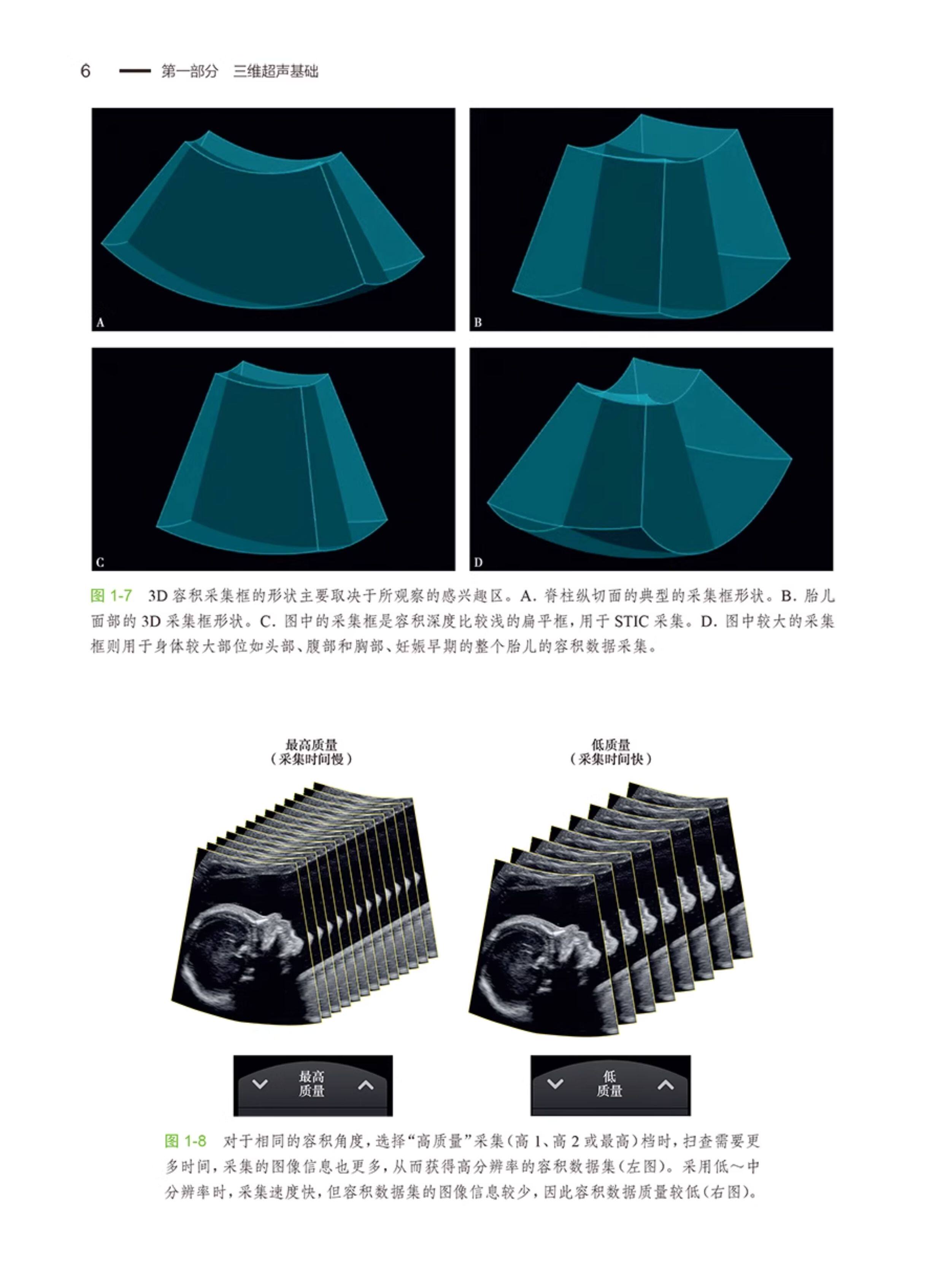 6 第一部分 三维超声基础

A

B

C

D

图 1-7 3D 容积采集框的形状主要取决于所观察的感兴趣区。A. 脊柱纵切面的典型的采集框形状。B. 胎儿面部的 3D 采集框形状。C. 图中的采集框是容积深度比较浅的扁平框，用于 STIC 采集。D. 图中较大的采集框则用于身体较大部位如头部、腹部和胸部、妊娠早期的整个胎儿的容积数据采集。

最高质量
（采集时间慢）

低质量
（采集时间快）

最高
质量

低
质量

图 1-8 对于相同的容积角度，选择“高质量”采集（高 1、高 2 或最高）档时，扫查需要更多时间，采集的图像信息也更多，从而获得高分辨率的容积数据集（左图）。采用低～中分辨率时，采集速度快，但容积数据集的图像信息较少，因此容积数据质量较低（右图）。