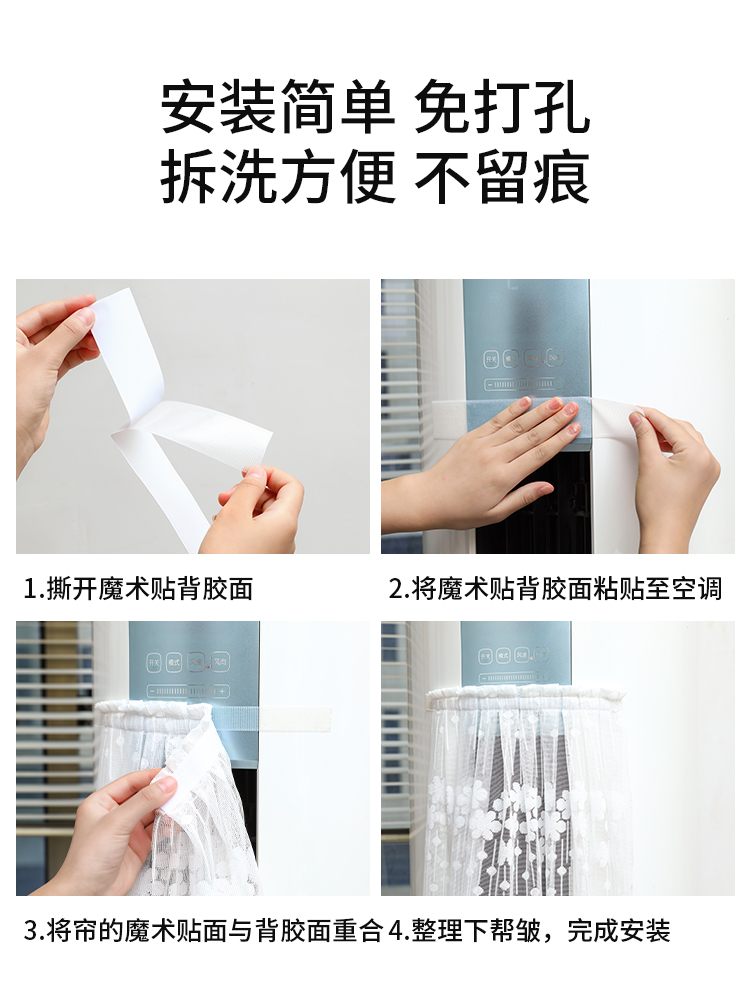 安装简单 免打孔
拆洗方便 不留痕

1.撕开魔术贴背胶面

2.将魔术贴背胶面粘贴至空调

3.将帘的魔术贴面与背胶面重合

4.整理下帮皱，完成安装