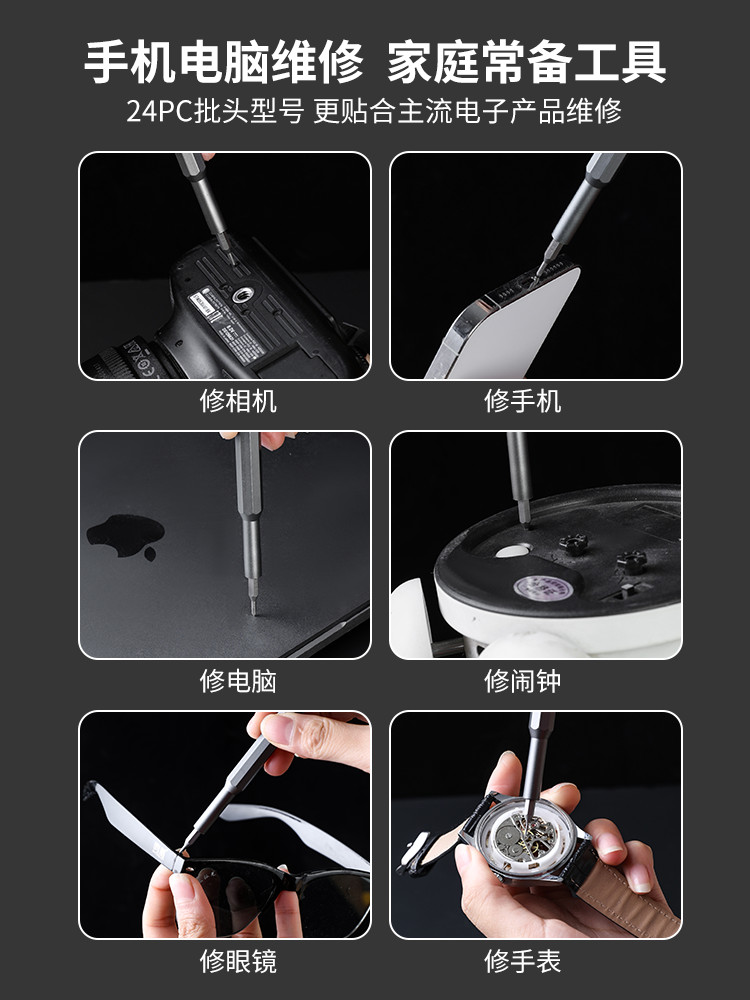 手机电脑维修 家庭常备工具
24PC批头型号 更贴合主流电子产品维修

修相机

修手机

修电脑

修闹钟

修眼镜

修手表