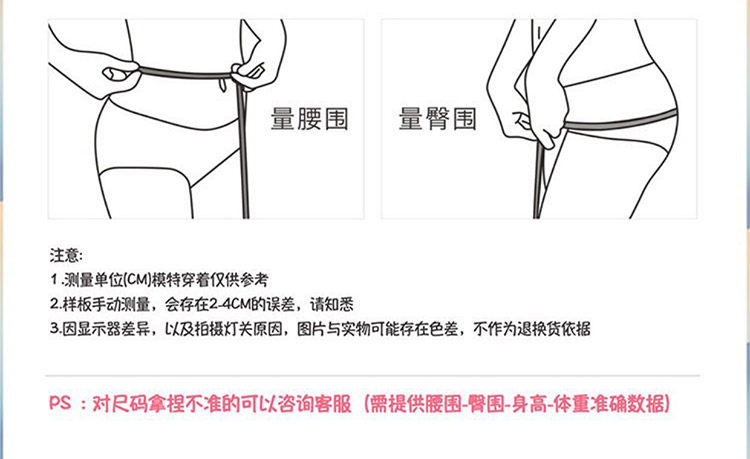 量腰围

量臀围

注意：
1.测量单位(CM)模特穿着仅供参考
2.样板手动测量，会存在2-4CM的误差，请知悉
3.因显示器差异，以及拍摄灯关原因，图片与实物可能存在色差，不作为退换货依据

PS：对尺码拿捏不准的可以咨询客服（需提供腰围-臀围-身高-体重准确数据）