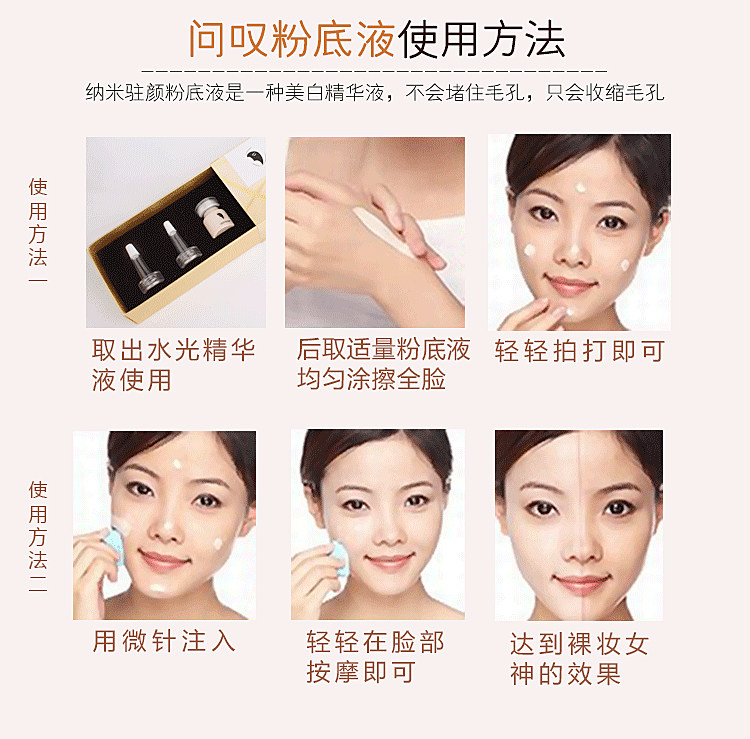 问叹粉底液使用方法

纳米驻颜粉底液是一种美白精华液，不会堵住毛孔，只会收缩毛孔

使用方法一

取出水光精华液使用

后取适量粉底液均匀涂擦全脸

轻轻拍打即可

使用方法二

用微针注入

轻轻在脸部按摩即可

达到裸妆女神的效果