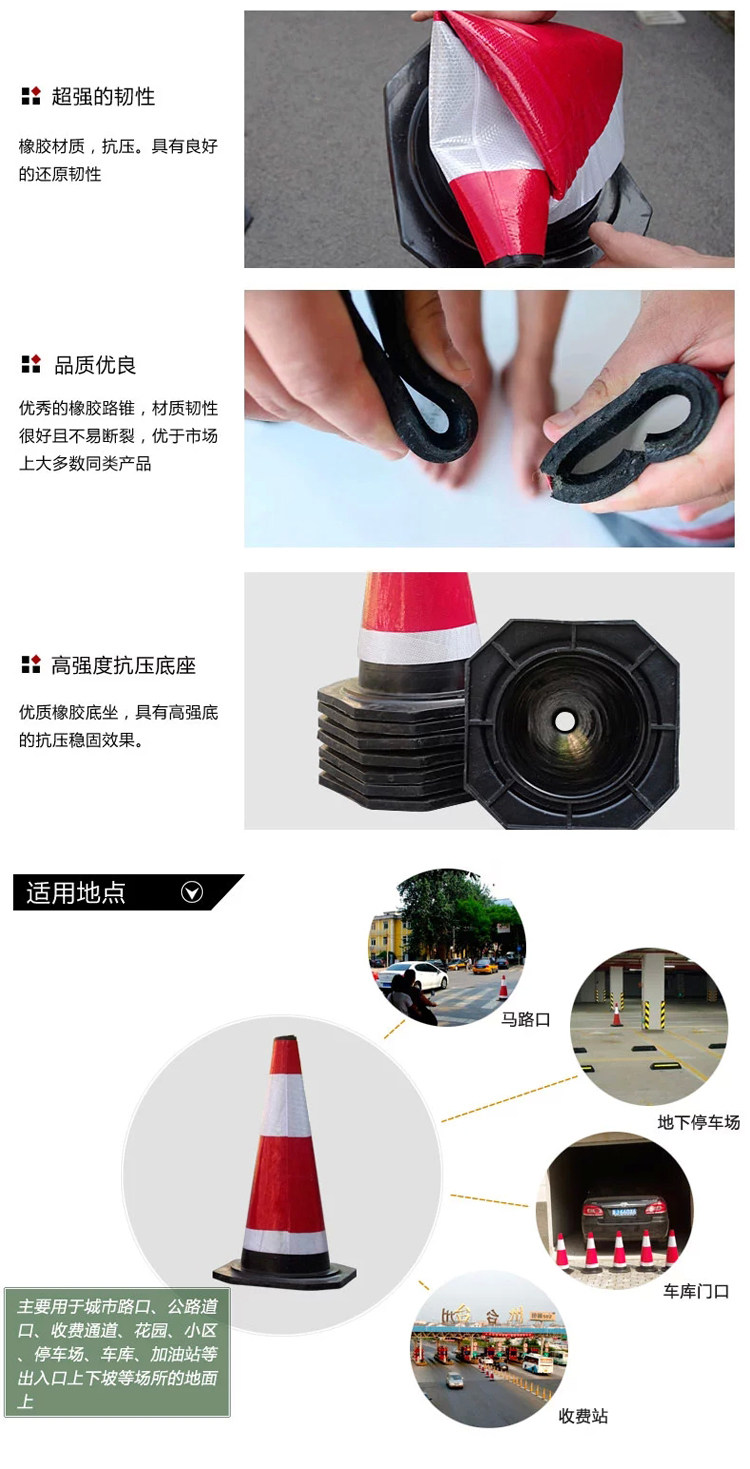 超强的韧性

橡胶材质，抗压。具有良好的还原韧性

品质优良

优秀的橡胶路锥，材质韧性很好且不易断裂，优于市场上大多数同类产品

高强度抗压底座

优质橡胶底坐，具有高强底的抗压稳固效果。

适用地点

马路口

地下停车场

车库门口

收费站

主要用于城市路口、公路道口、收费通道、花园、小区、停车场、车库、加油站等出入口上下坡等场所的地面上