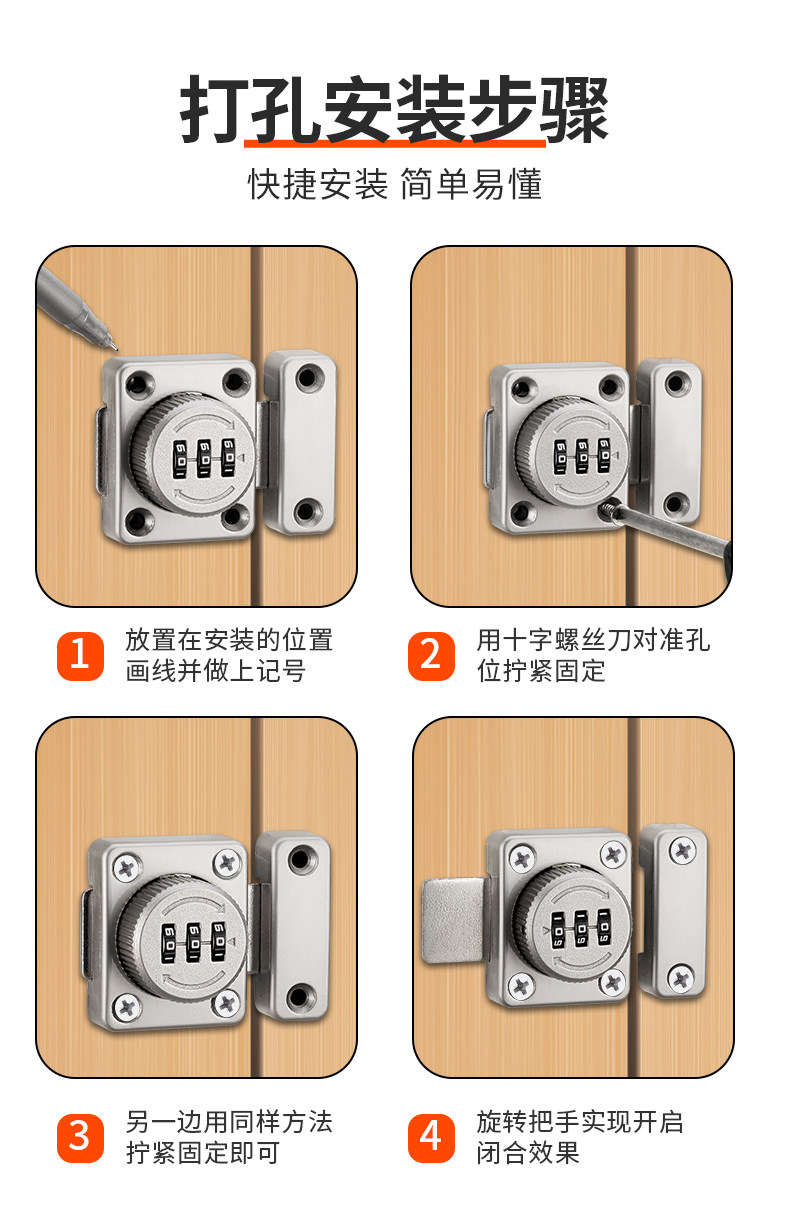 打孔安装步骤

快捷安装 简单易懂

1 放置在安装的位置画线并做上记号

2 用十字螺丝刀对准孔位拧紧固定

3 另一边用同样方法拧紧固定即可

4 旋转把手实现开启闭合效果