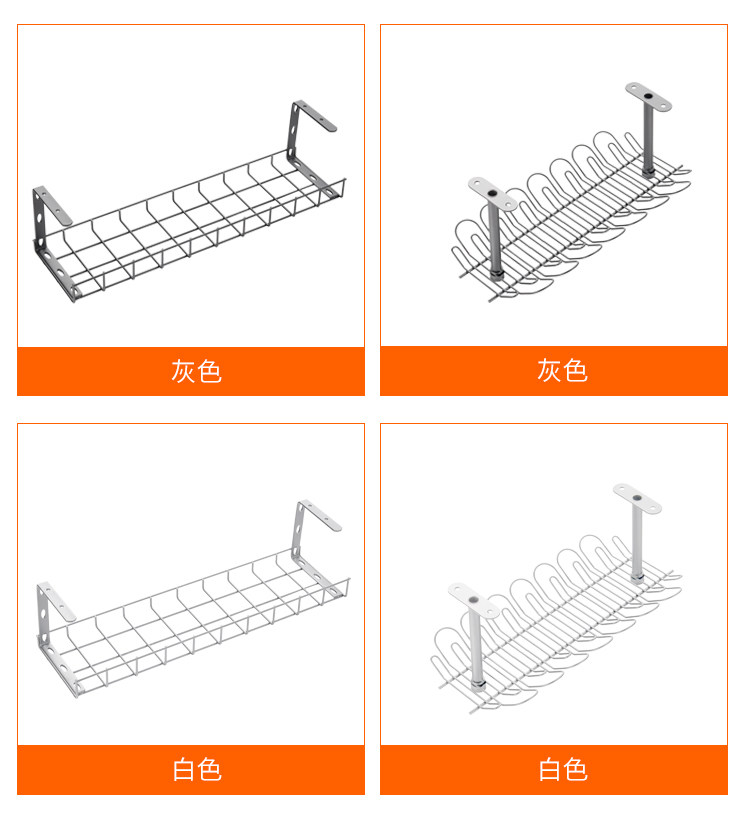 灰色

灰色

白色

白色