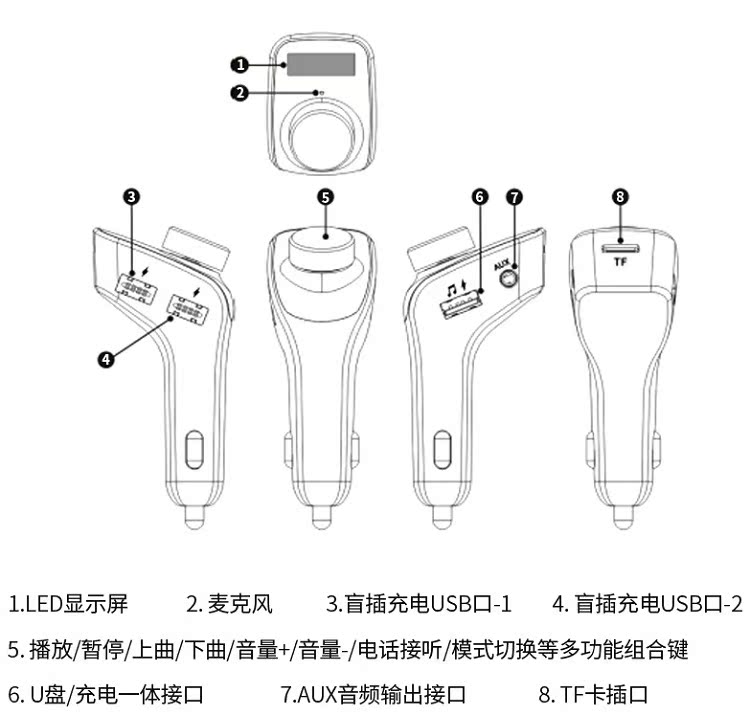 1
2
3
4
5
6
7
AUX
8
TF

1.LED显示屏 2. 麦克风 3.盲插充电USB口-1 4. 盲插充电USB口-2

5. 播放/暂停/上曲/下曲/音量+/音量-/电话接听/模式切换等多功能组合键

6. U盘/充电一体接口 7.AUX音频输出接口 8. TF卡插口