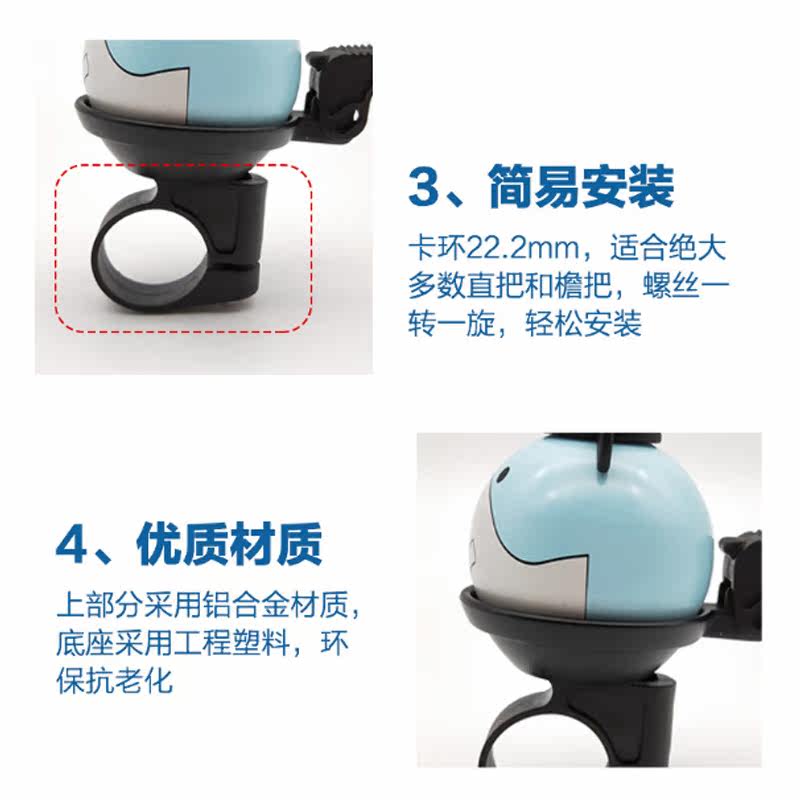 3、简易安装

卡环22.2mm，适合绝大多数直把和檐把，螺丝一转一旋，轻松安装

4、优质材质

上部分采用铝合金材质，底座采用工程塑料，环保抗老化