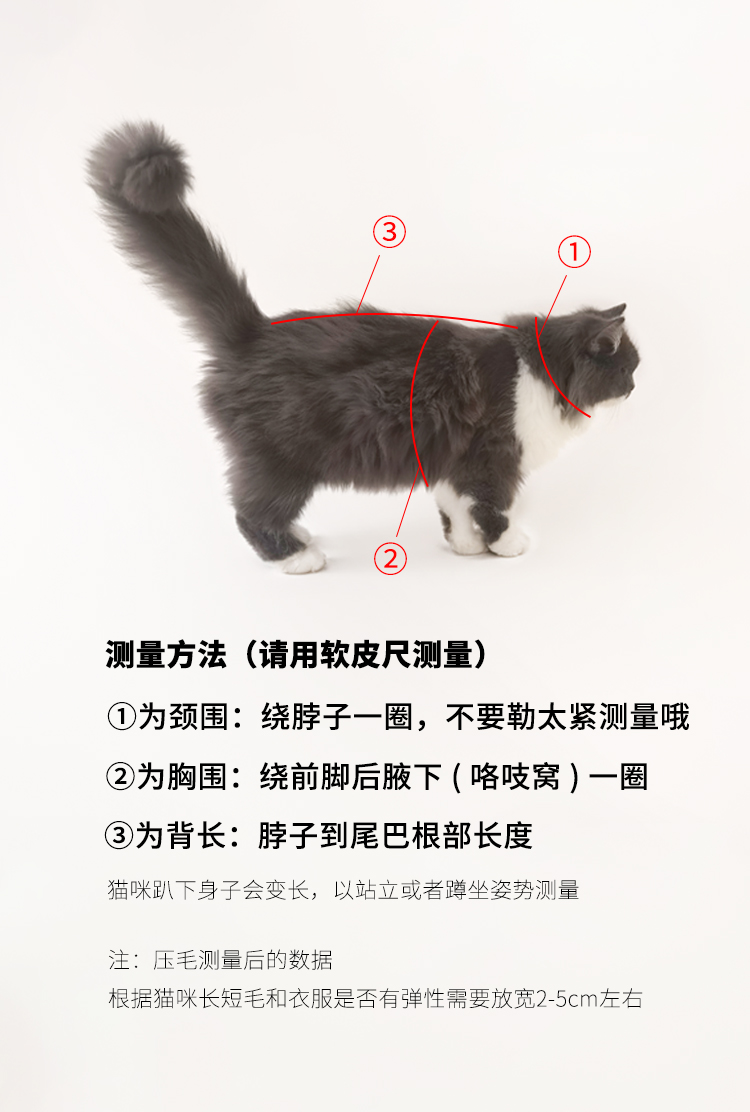 ③

①

②

测量方法（请用软皮尺测量）

①为颈围：绕脖子一圈，不要勒太紧测量哦

②为胸围：绕前脚后腋下（咯吱窝）一圈

③为背长：脖子到尾巴根部长度

猫咪趴下身子会变长，以站立或者蹲坐姿势测量

注：压毛测量后的数据
根据猫咪长短毛和衣服是否有弹性需要放宽2-5cm左右